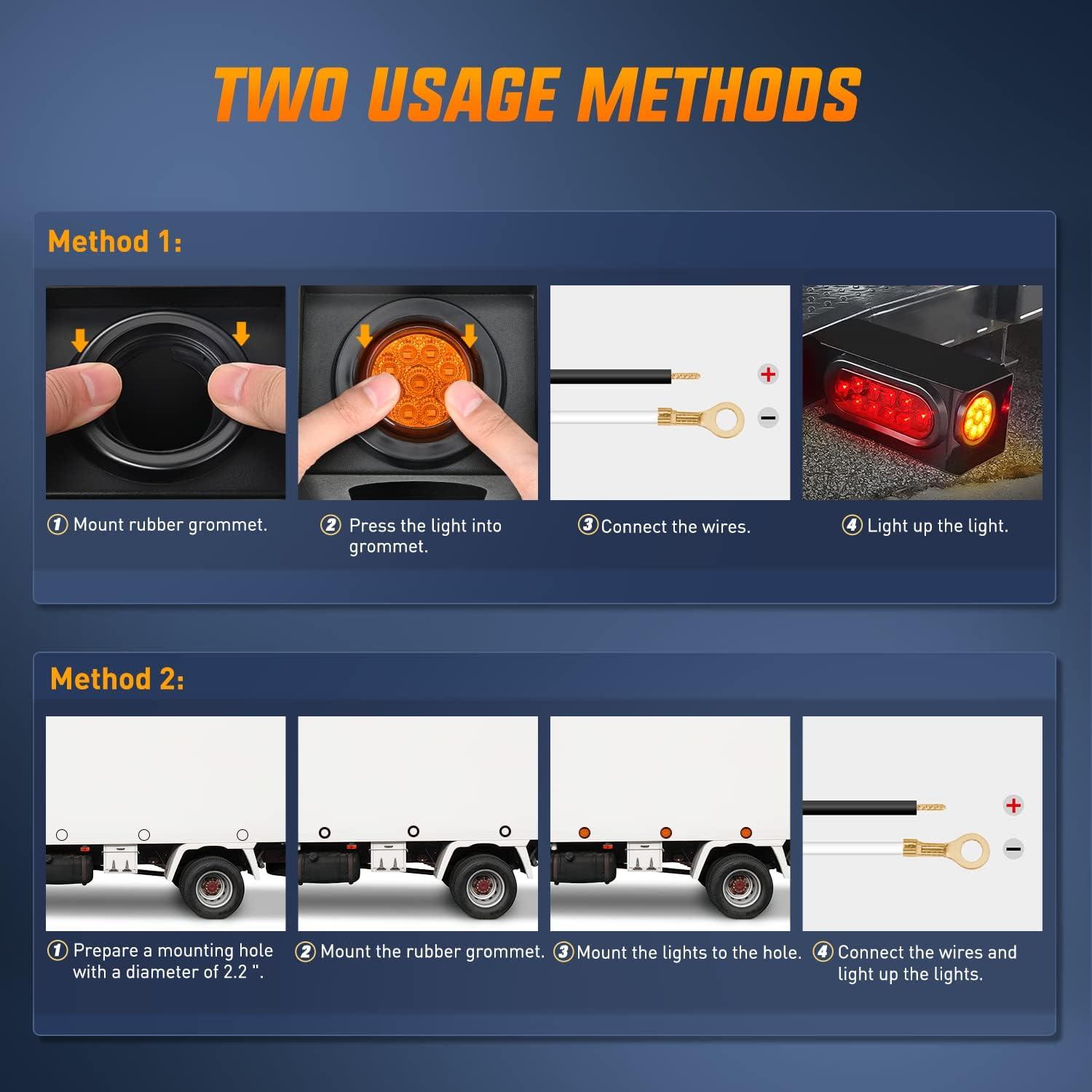 TWO USAGE METHODS

Method 1:

+

−

① Mount rubber grommet.

② Press the light into grommet.

③ Connect the wires.

④ Light up the light.

Method 2:

+

−

① Prepare a mounting hole with a diameter of 2.2 ".

② Mount the rubber grommet.

③ Mount the lights to the hole.

④ Connect the wires and light up the lights.