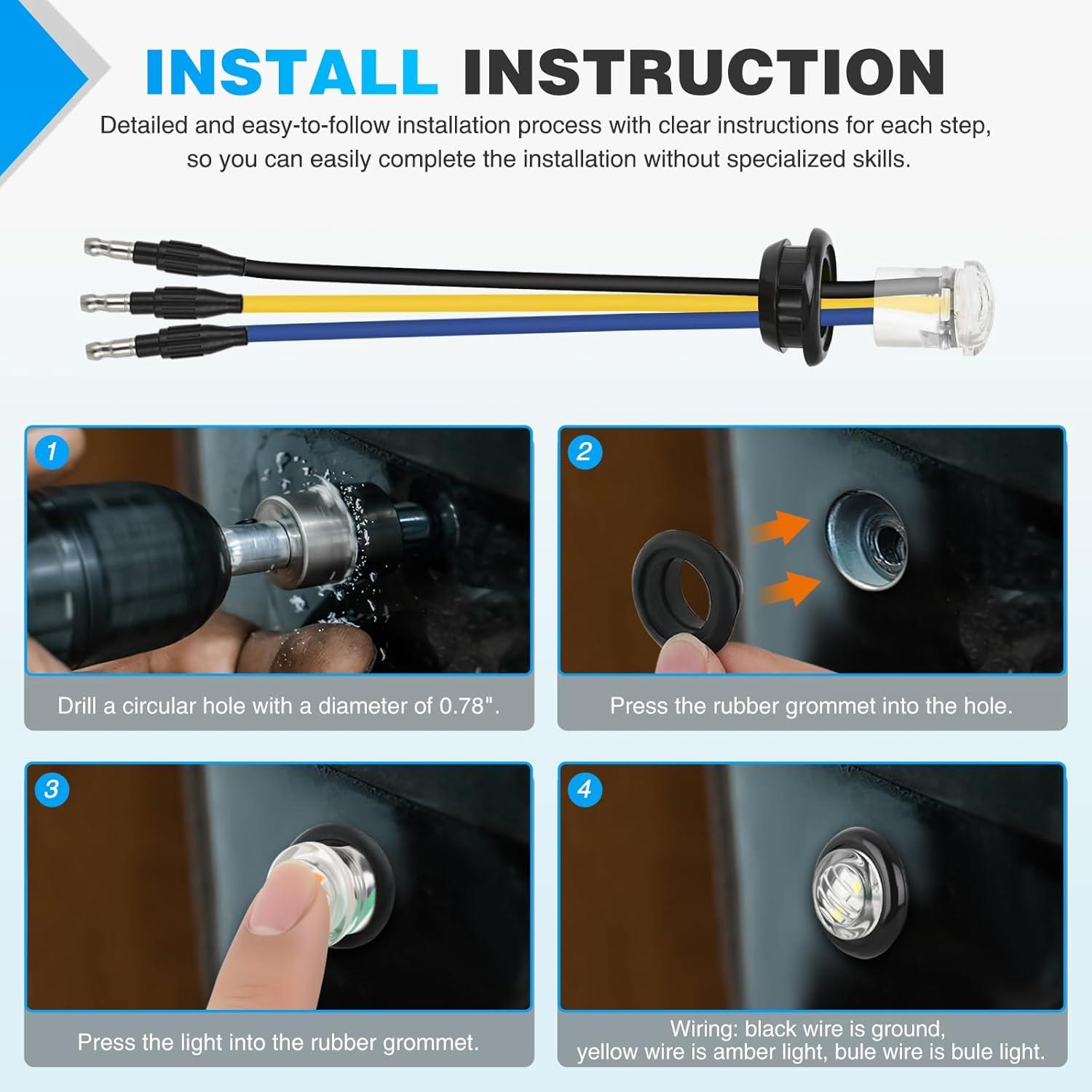 INSTALL INSTRUCTION

Detailed and easy-to-follow installation process with clear instructions for each step, so you can easily complete the installation without specialized skills.

1

Drill a circular hole with a diameter of 0.78".

2

Press the rubber grommet into the hole.

3

Press the light into the rubber grommet.

4

Wiring: black wire is ground, yellow wire is amber light, bule wire is bule light.