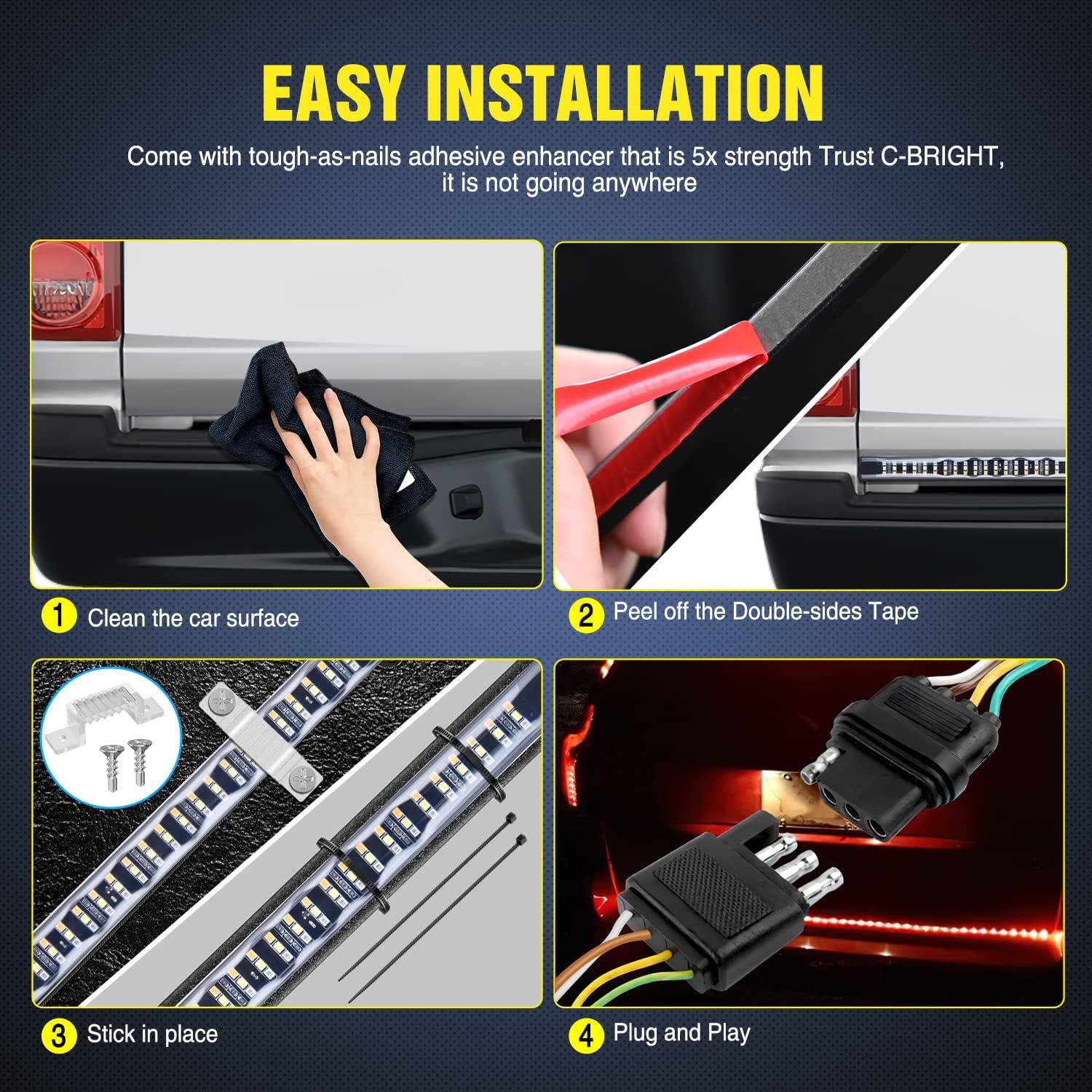 EASY INSTALLATION

Come with tough-as-nails adhesive enhancer that is 5x strength Trust C-BRIGHT, it is not going anywhere

1 Clean the car surface

2 Peel off the Double-sides Tape

3 Stick in place

4 Plug and Play