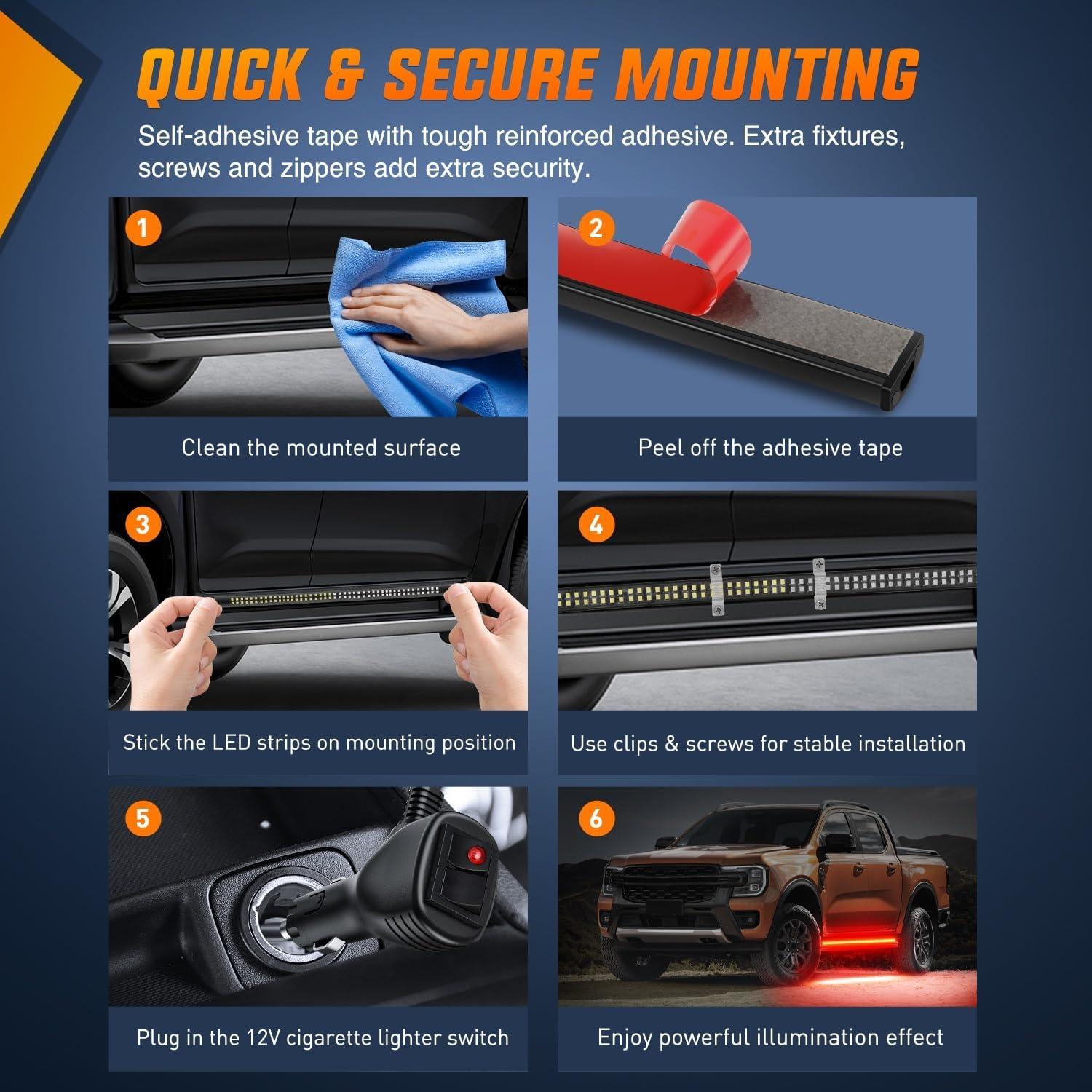 QUICK & SECURE MOUNTING

Self-adhesive tape with tough reinforced adhesive. Extra fixtures, screws and zippers add extra security.

1

Clean the mounted surface

2

Peel off the adhesive tape

3

Stick the LED strips on mounting position

4

Use clips & screws for stable installation

5

Plug in the 12V cigarette lighter switch

6

Enjoy powerful illumination effect