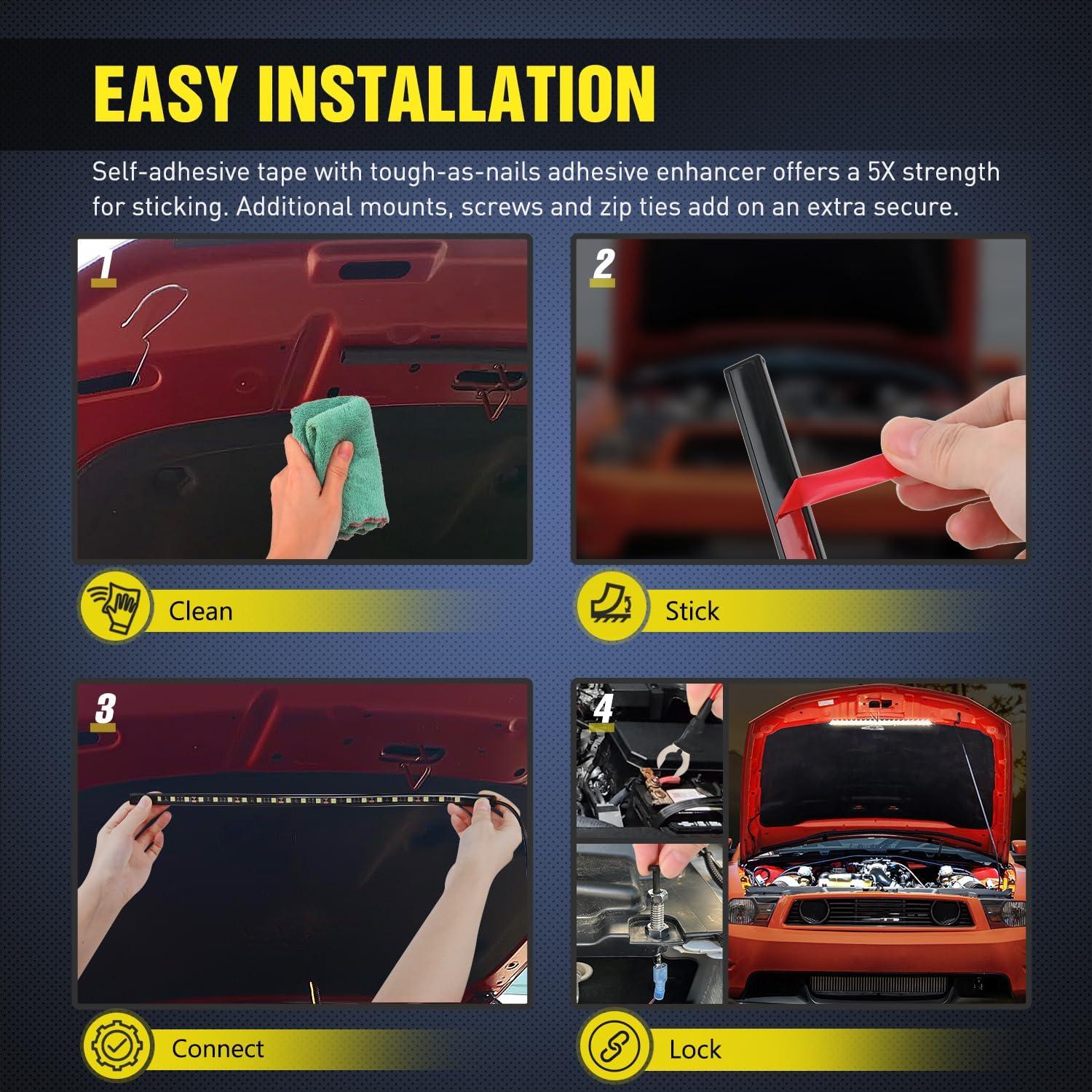 EASY INSTALLATION

Self-adhesive tape with tough-as-nails adhesive enhancer offers a 5X strength for sticking. Additional mounts, screws and zip ties add on an extra secure.

1

Clean

2

Stick

3

Connect

4

Lock