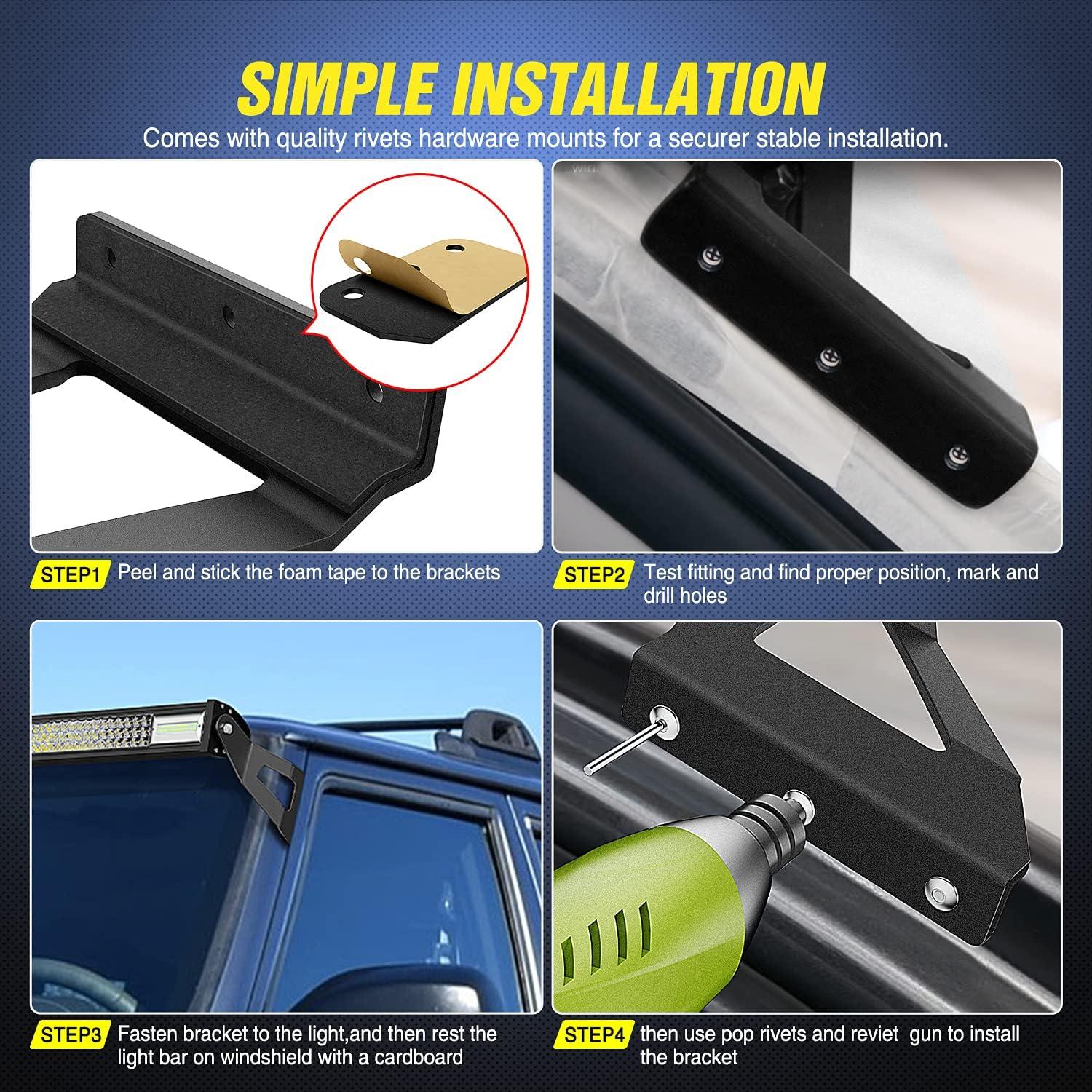 SIMPLE INSTALLATION

Comes with quality rivets hardware mounts for a securer stable installation.

STEP1 Peel and stick the foam tape to the brackets

STEP2 Test fitting and find proper position, mark and drill holes

STEP3 Fasten bracket to the light,and then rest the light bar on windshield with a cardboard

STEP4 then use pop rivets and reviet gun to install the bracket