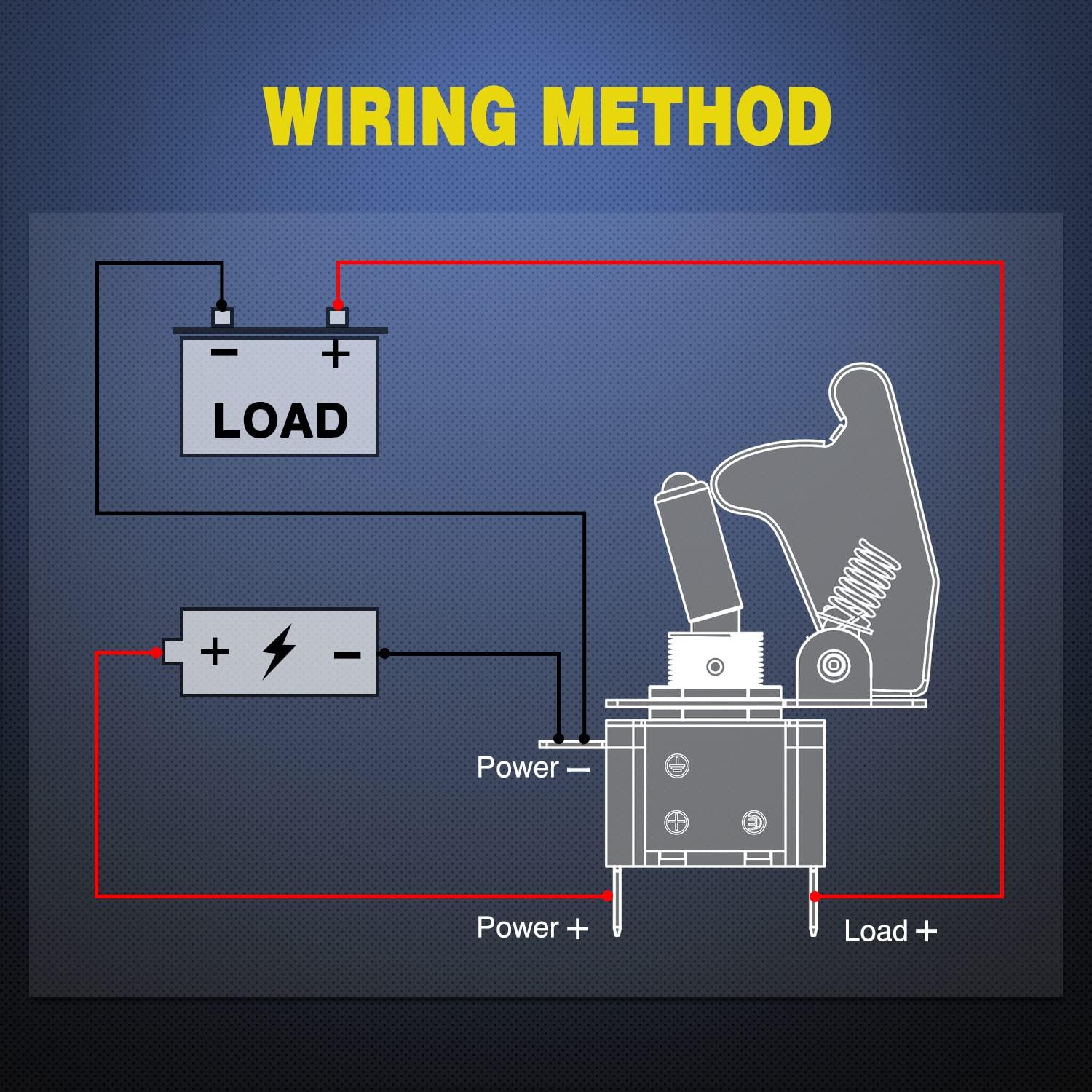 WIRING METHOD

− +
LOAD

+ −

Power −

Power +

Load +