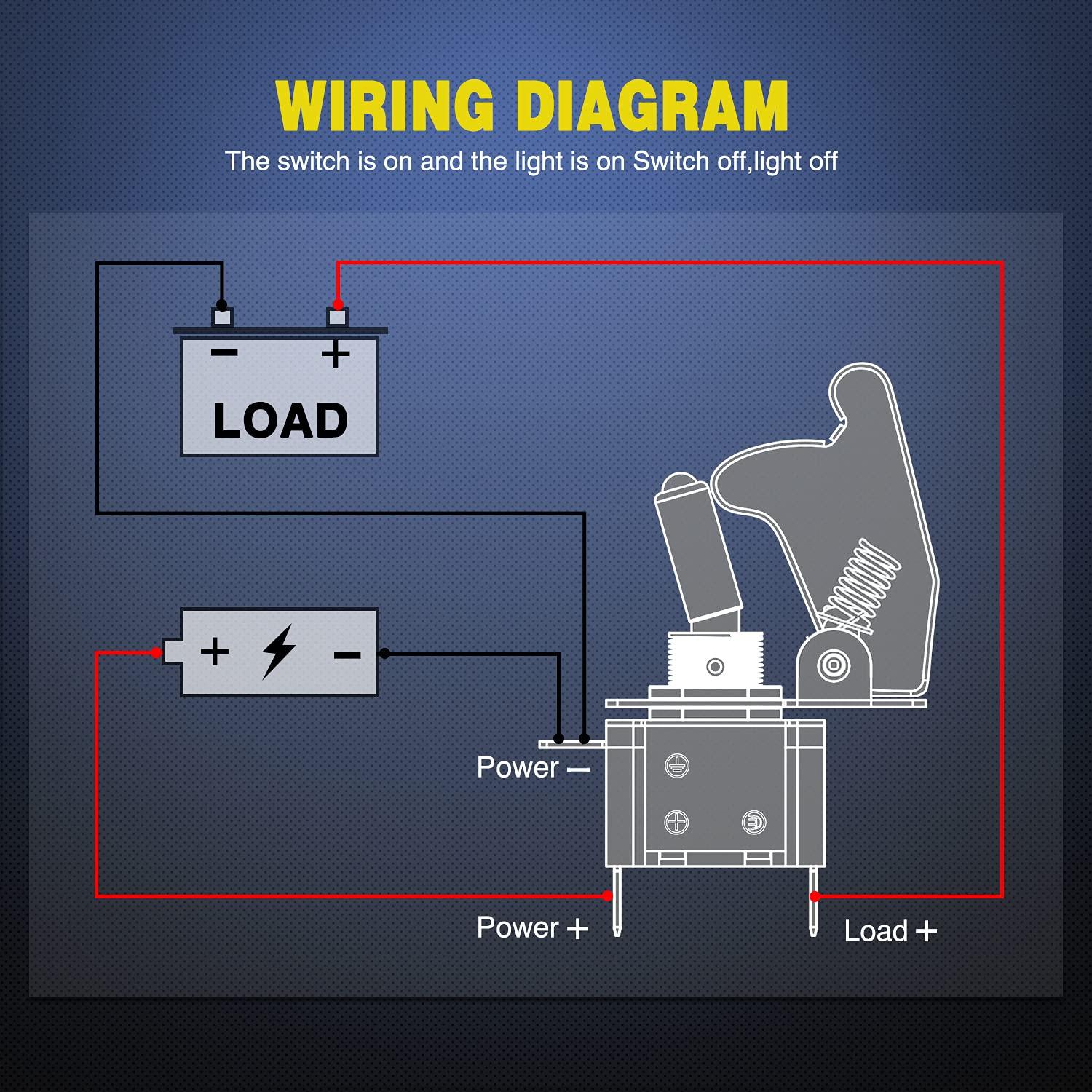 WIRING DIAGRAM

The switch is on and the light is on Switch off,light off

−
+
LOAD

+
−

Power −

Power +

Load +