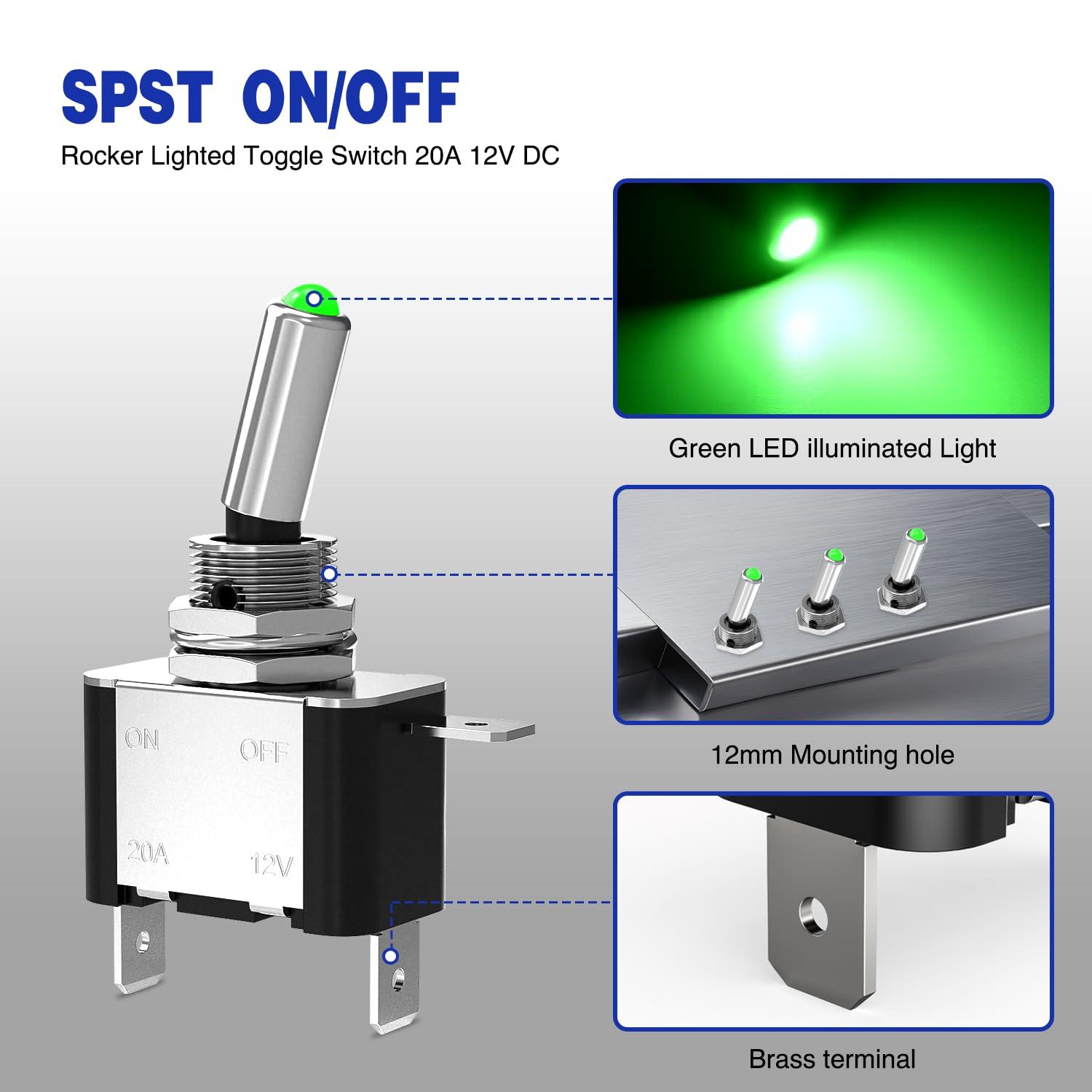 SPST ON/OFF

Rocker Lighted Toggle Switch 20A 12V DC

ON
OFF
20A
12V

Green LED illuminated Light

12mm Mounting hole

Brass terminal