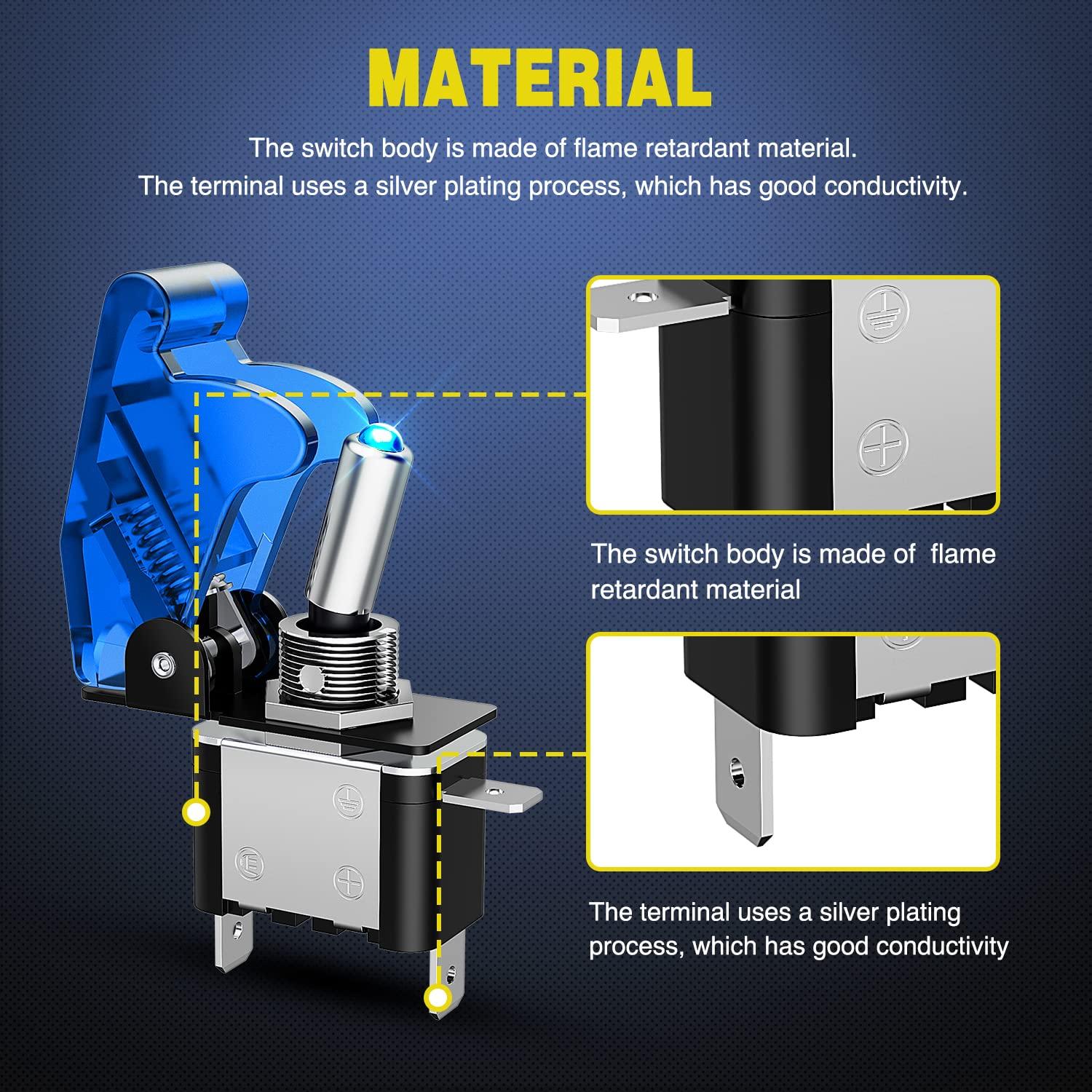 MATERIAL

The switch body is made of flame retardant material.
The terminal uses a silver plating process, which has good conductivity.

The switch body is made of  flame retardant material

The terminal uses a silver plating process, which has good conductivity