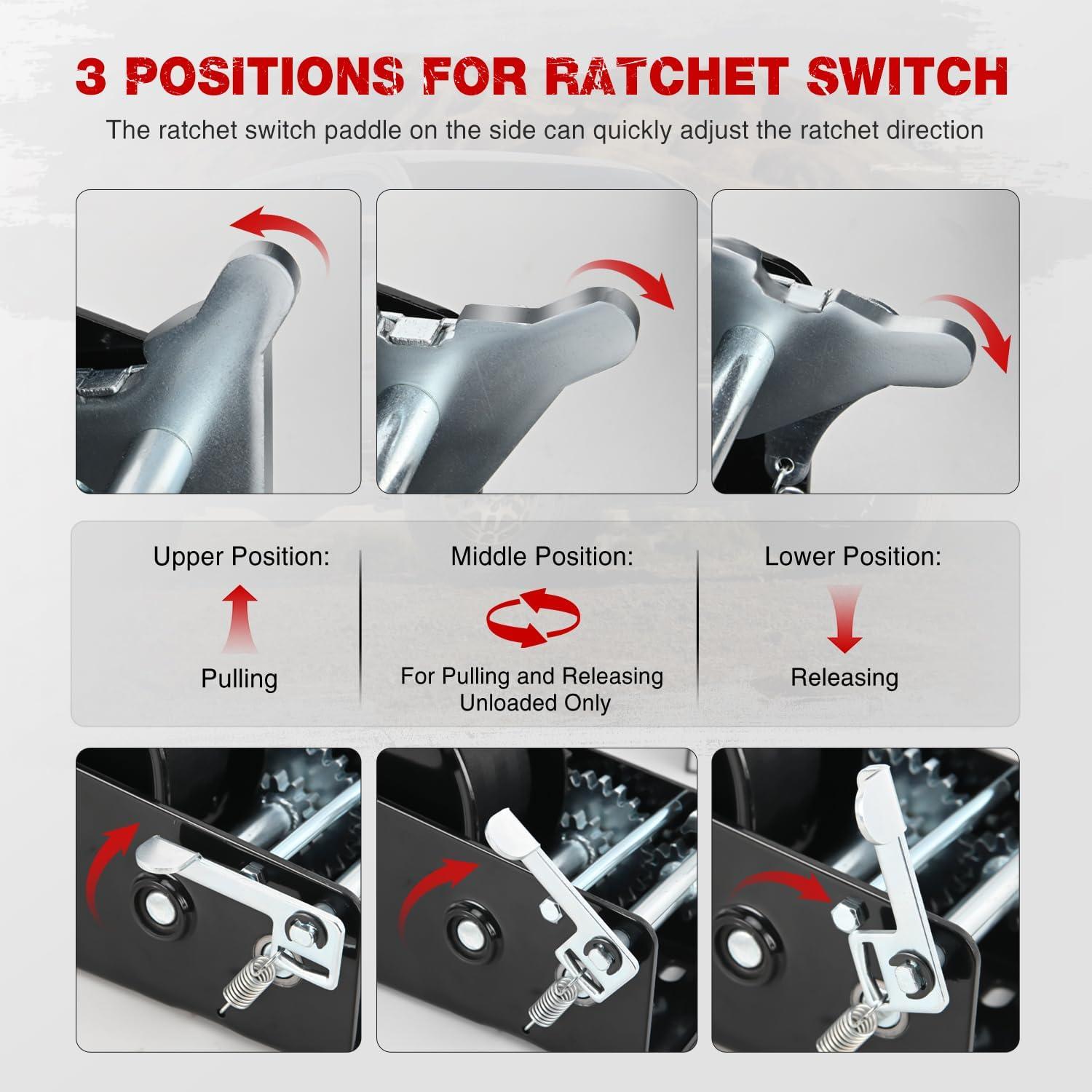 3 POSITIONS FOR RATCHET SWITCH

The ratchet switch paddle on the side can quickly adjust the ratchet direction

Upper Position:

Pulling

Middle Position:

For Pulling and Releasing Unloaded Only

Lower Position:

Releasing