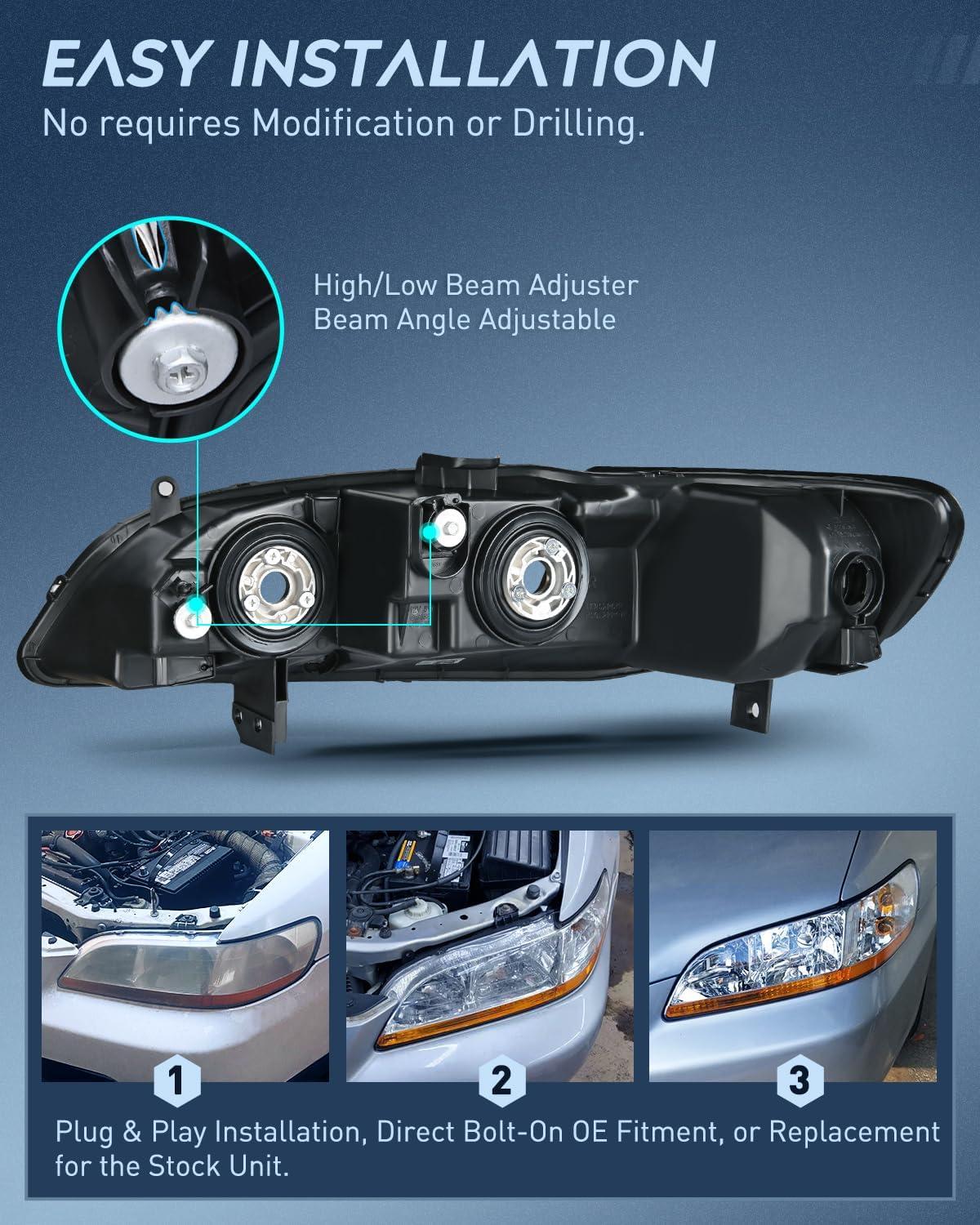 EASY INSTALLATION
No requires Modification or Drilling.

High/Low Beam Adjuster
Beam Angle Adjustable

1

2

3

Plug & Play Installation, Direct Bolt-On OE Fitment, or Replacement for the Stock Unit.