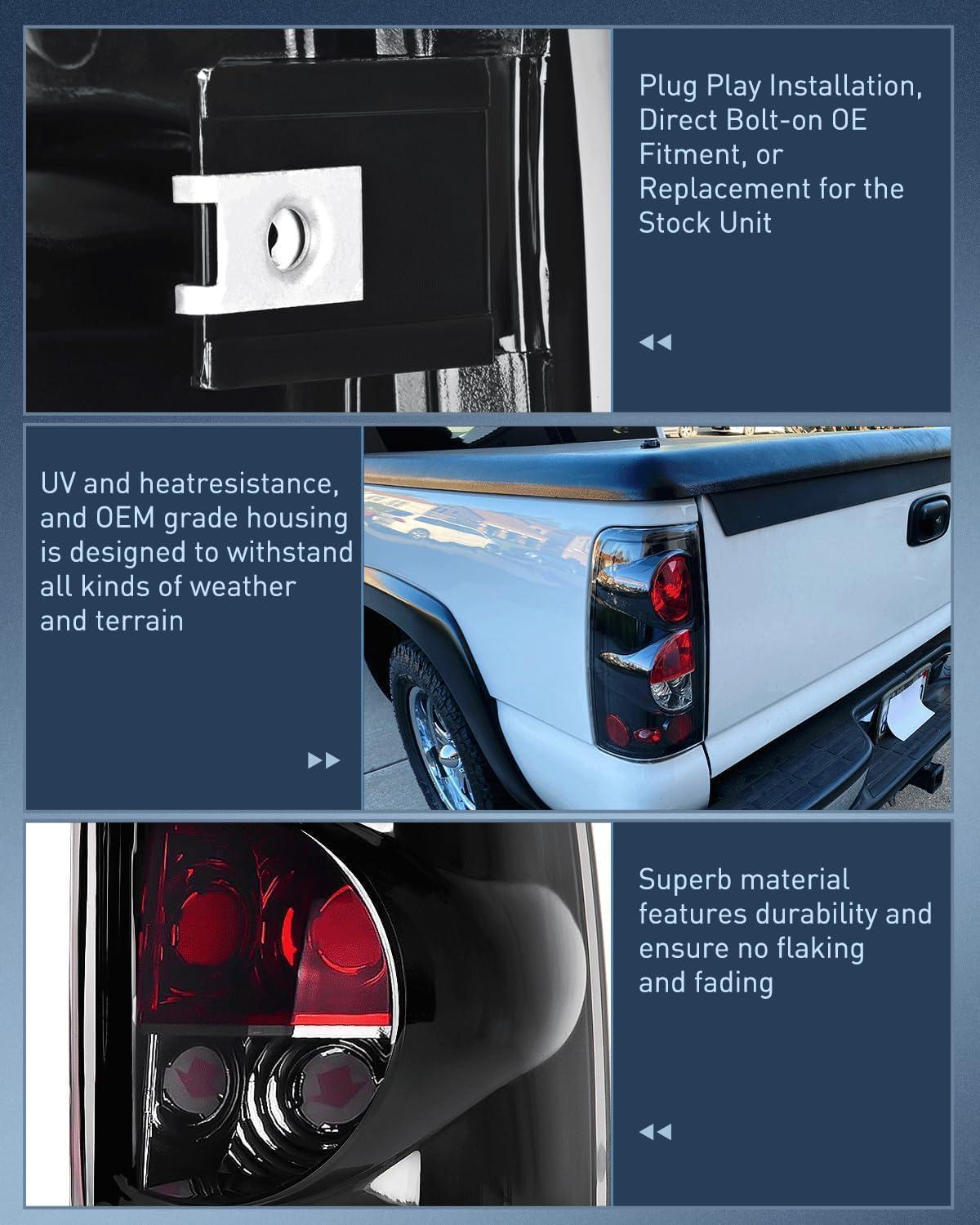 Plug Play Installation, Direct Bolt-on OE Fitment, or Replacement for the Stock Unit

UV and heatresistance, and OEM grade housing is designed to withstand all kinds of weather and terrain

Superb material features durability and ensure no flaking and fading