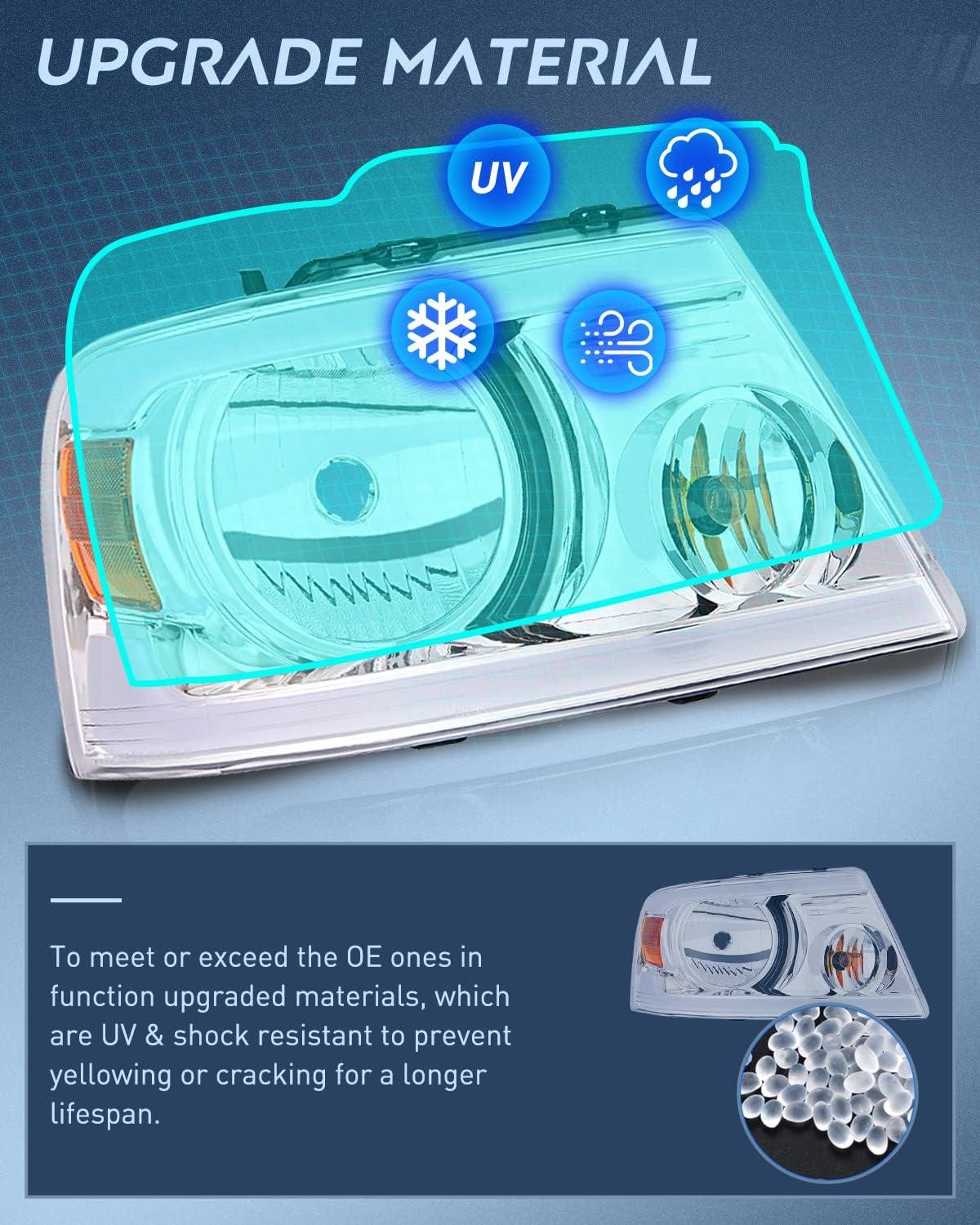 UPGRADE MATERIAL

UV

To meet or exceed the OE ones in function upgraded materials, which are UV & shock resistant to prevent yellowing or cracking for a longer lifespan.