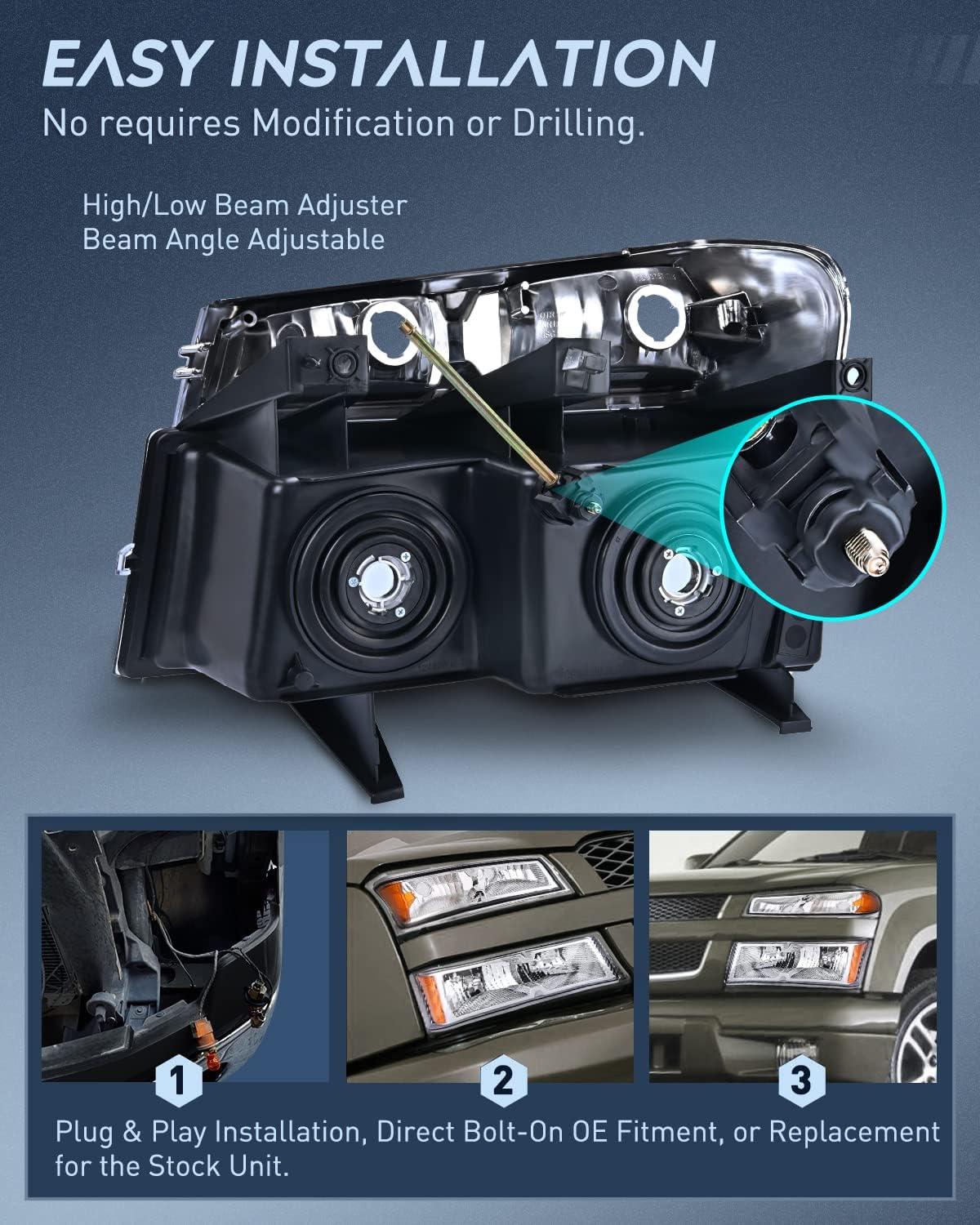 EASY INSTALLATION
No requires Modification or Drilling.

High/Low Beam Adjuster
Beam Angle Adjustable

1

2

3

Plug & Play Installation, Direct Bolt-On OE Fitment, or Replacement for the Stock Unit.