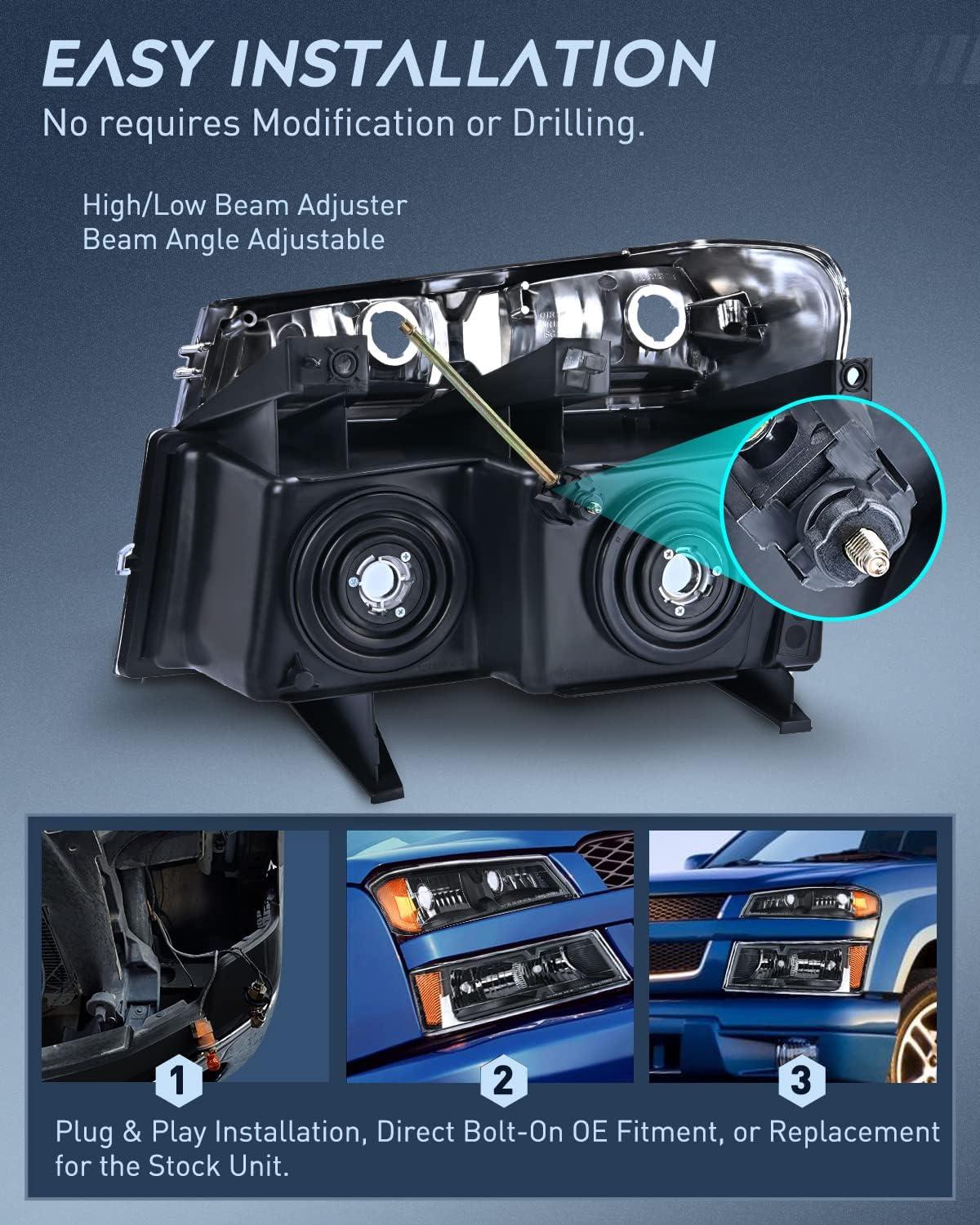 EASY INSTALLATION
No requires Modification or Drilling.

High/Low Beam Adjuster
Beam Angle Adjustable

1

2

3

Plug & Play Installation, Direct Bolt-On OE Fitment, or Replacement for the Stock Unit.