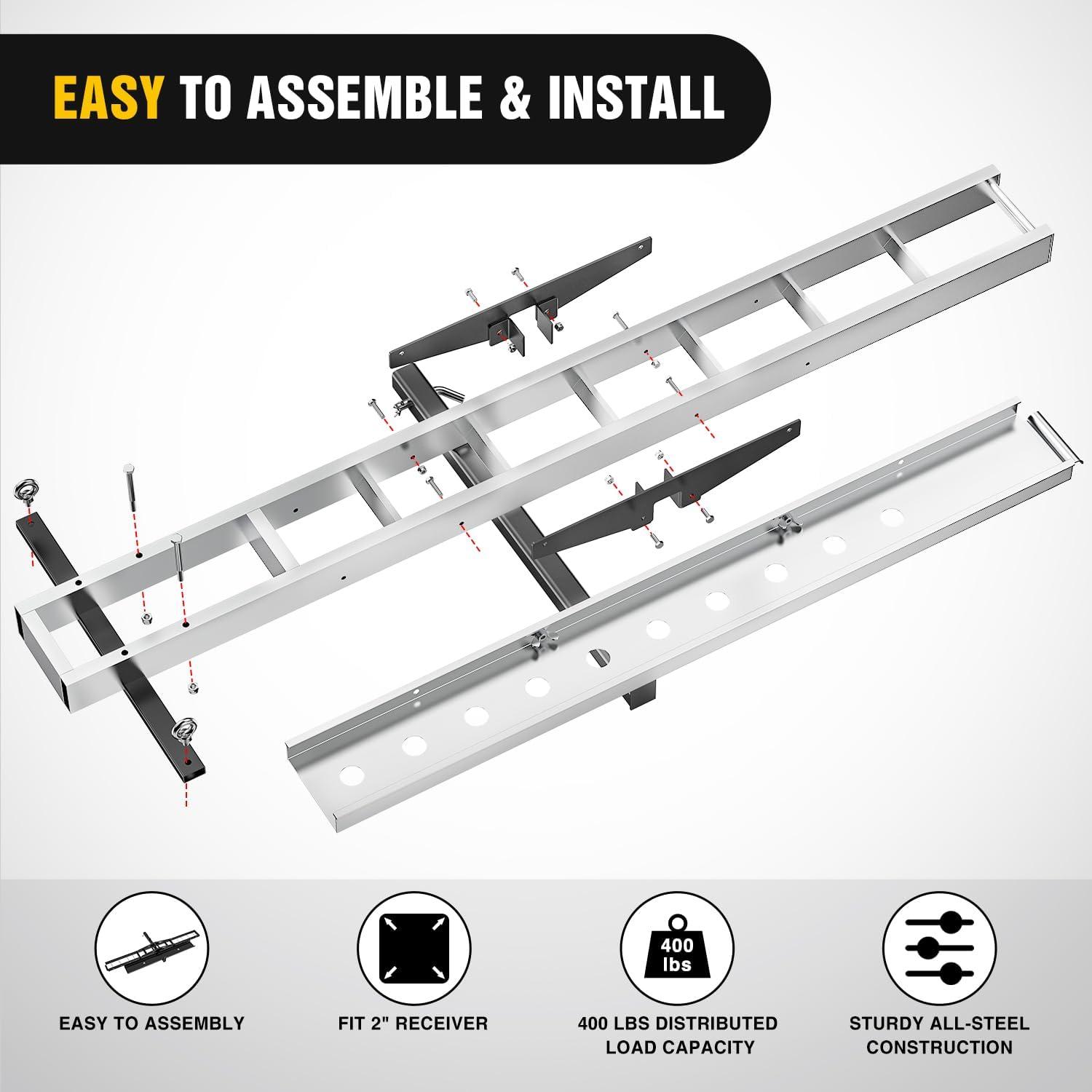 EASY TO ASSEMBLE & INSTALL

EASY TO ASSEMBLY

FIT 2" RECEIVER

400 lbs

400 LBS DISTRIBUTED LOAD CAPACITY

STURDY ALL-STEEL CONSTRUCTION