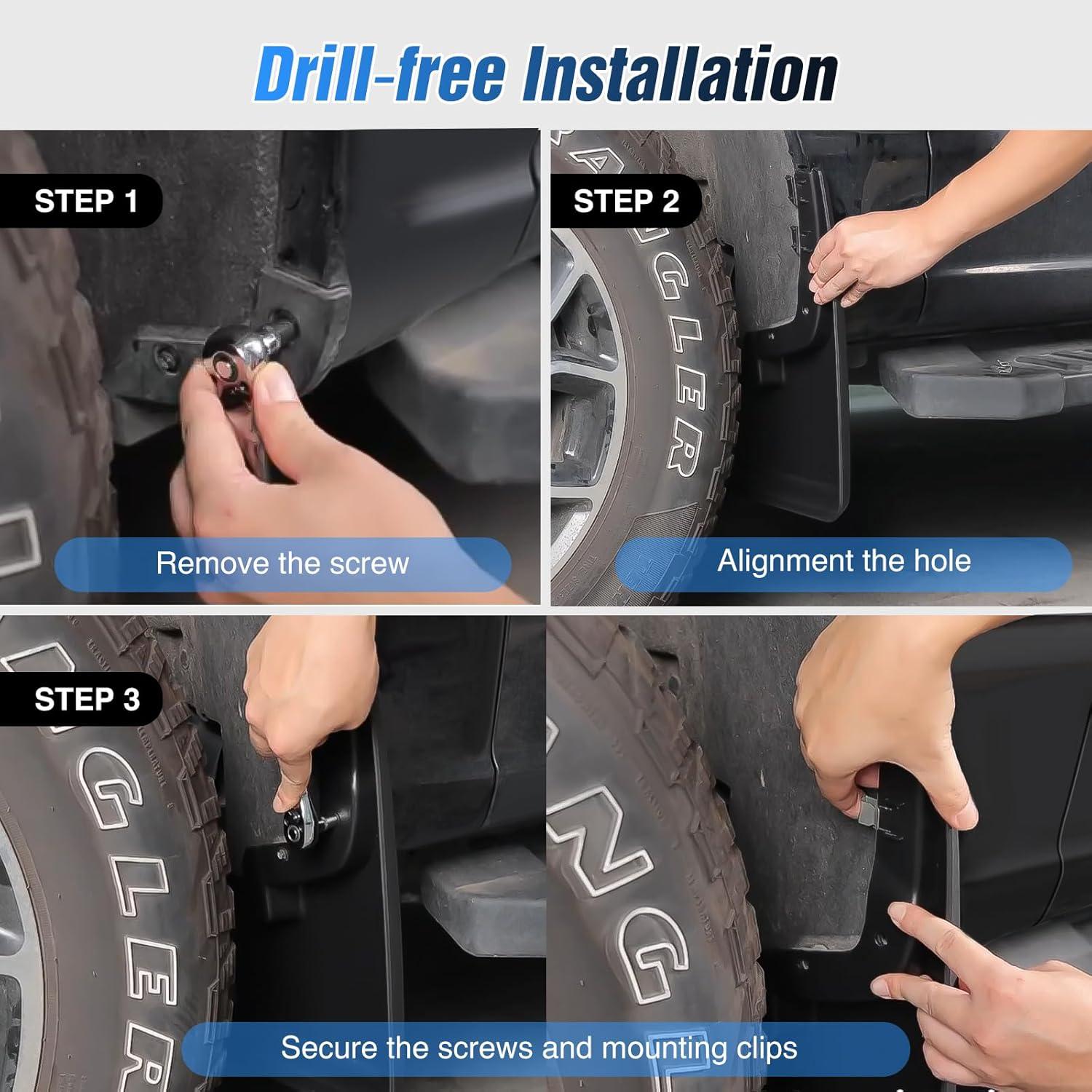 Drill-free Installation

STEP 1

Remove the screw

STEP 2

Alignment the hole

STEP 3

Secure the screws and mounting clips