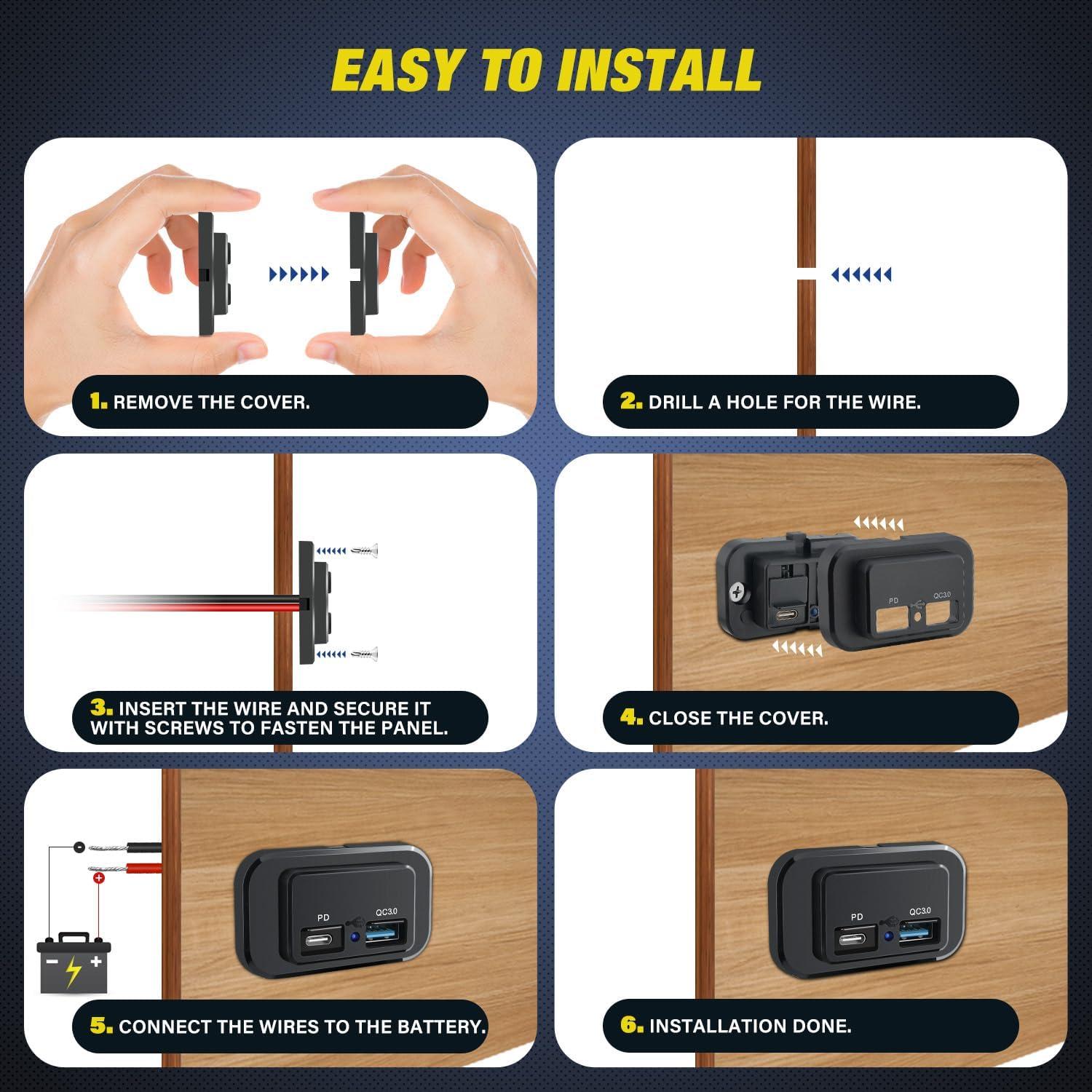 EASY TO INSTALL

1. REMOVE THE COVER.

2. DRILL A HOLE FOR THE WIRE.

3. INSERT THE WIRE AND SECURE IT WITH SCREWS TO FASTEN THE PANEL.

PD QC3.0

4. CLOSE THE COVER.

PD QC3.0

5. CONNECT THE WIRES TO THE BATTERY.

PD QC3.0

6. INSTALLATION DONE.