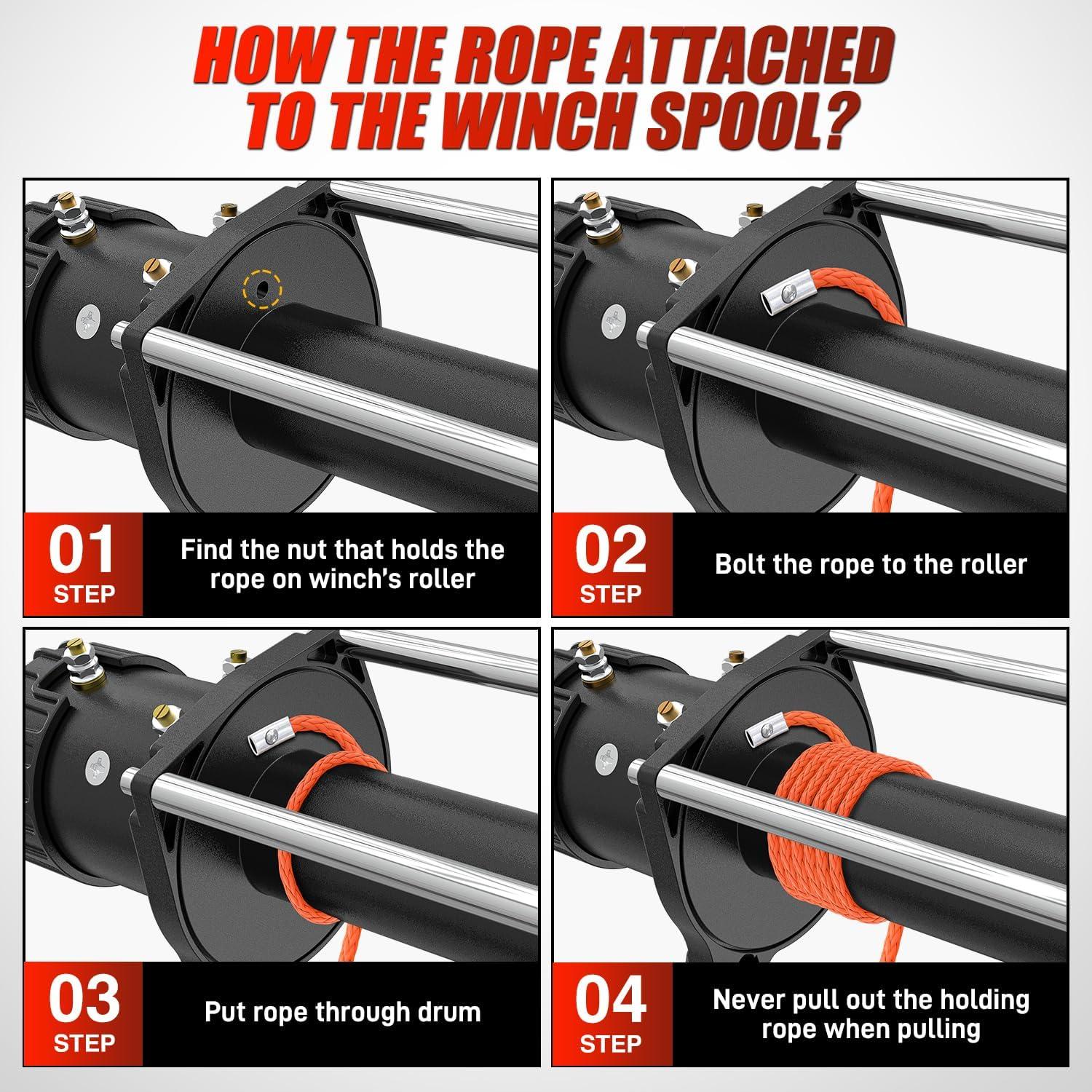 HOW THE ROPE ATTACHED TO THE WINCH SPOOL?

01
STEP
Find the nut that holds the rope on winch's roller

02
STEP
Bolt the rope to the roller

03
STEP
Put rope through drum

04
STEP
Never pull out the holding rope when pulling