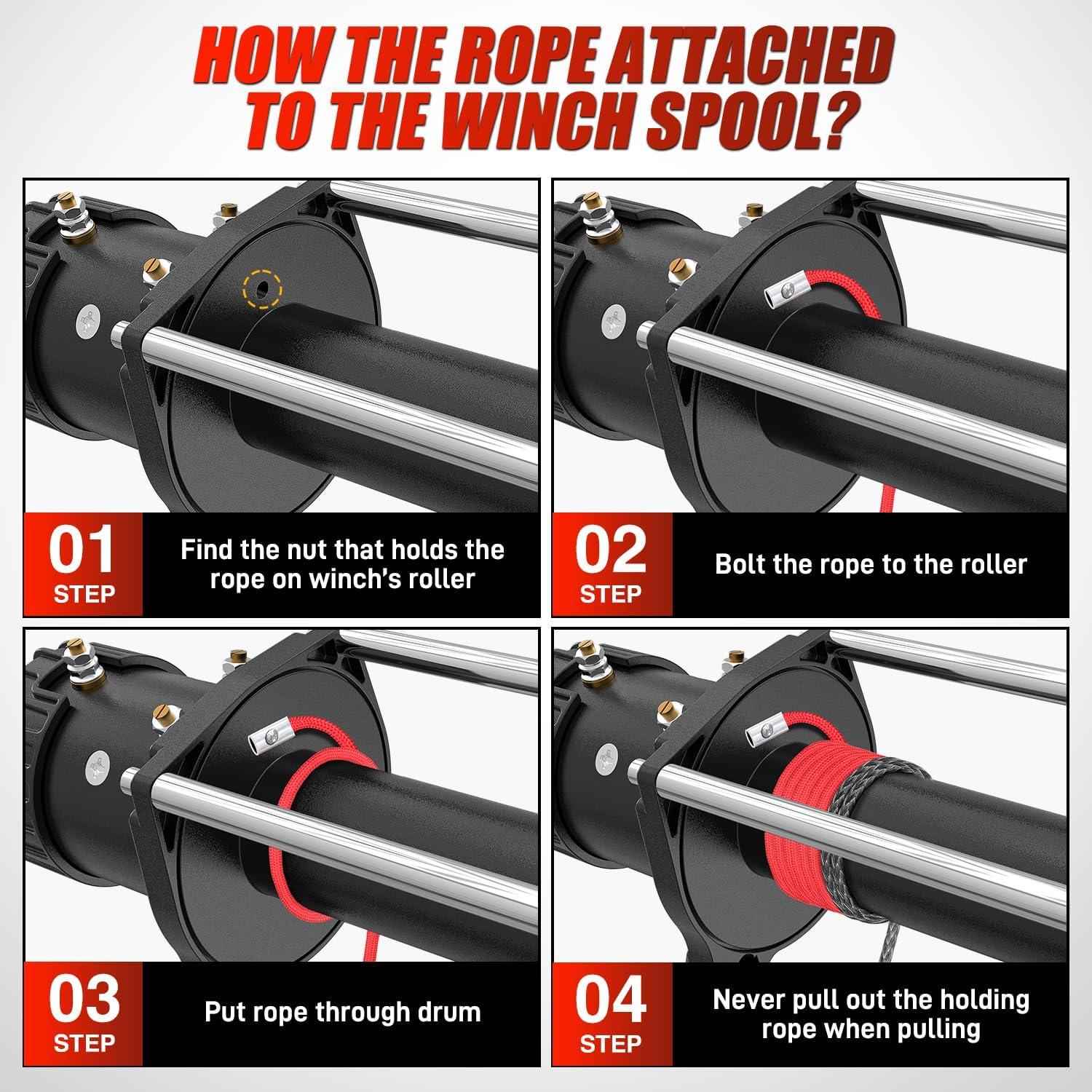 HOW THE ROPE ATTACHED TO THE WINCH SPOOL?

01 STEP

Find the nut that holds the rope on winch's roller

02 STEP

Bolt the rope to the roller

03 STEP

Put rope through drum

04 STEP

Never pull out the holding rope when pulling