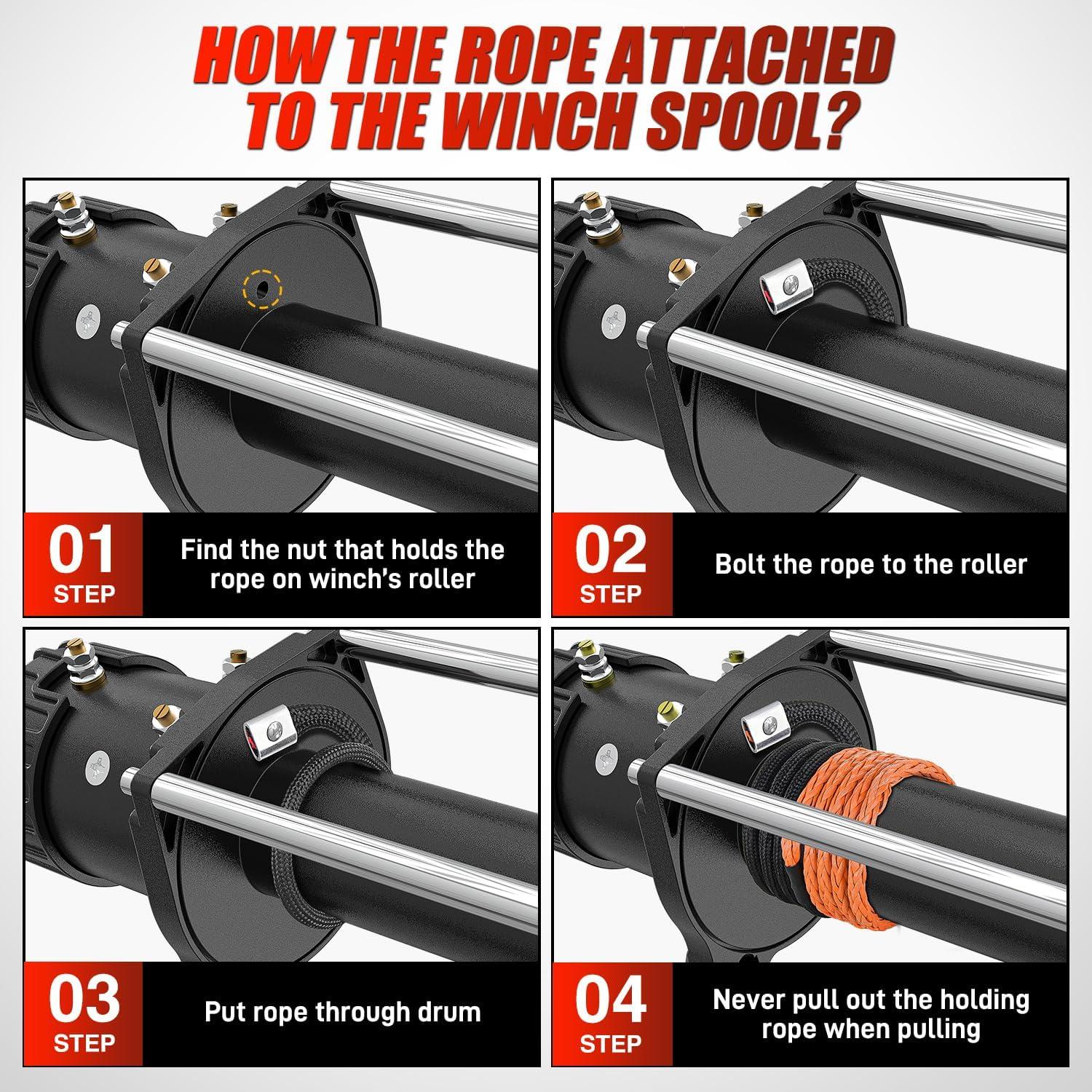 HOW THE ROPE ATTACHED TO THE WINCH SPOOL?

01
STEP
Find the nut that holds the rope on winch's roller

02
STEP
Bolt the rope to the roller

03
STEP
Put rope through drum

04
STEP
Never pull out the holding rope when pulling