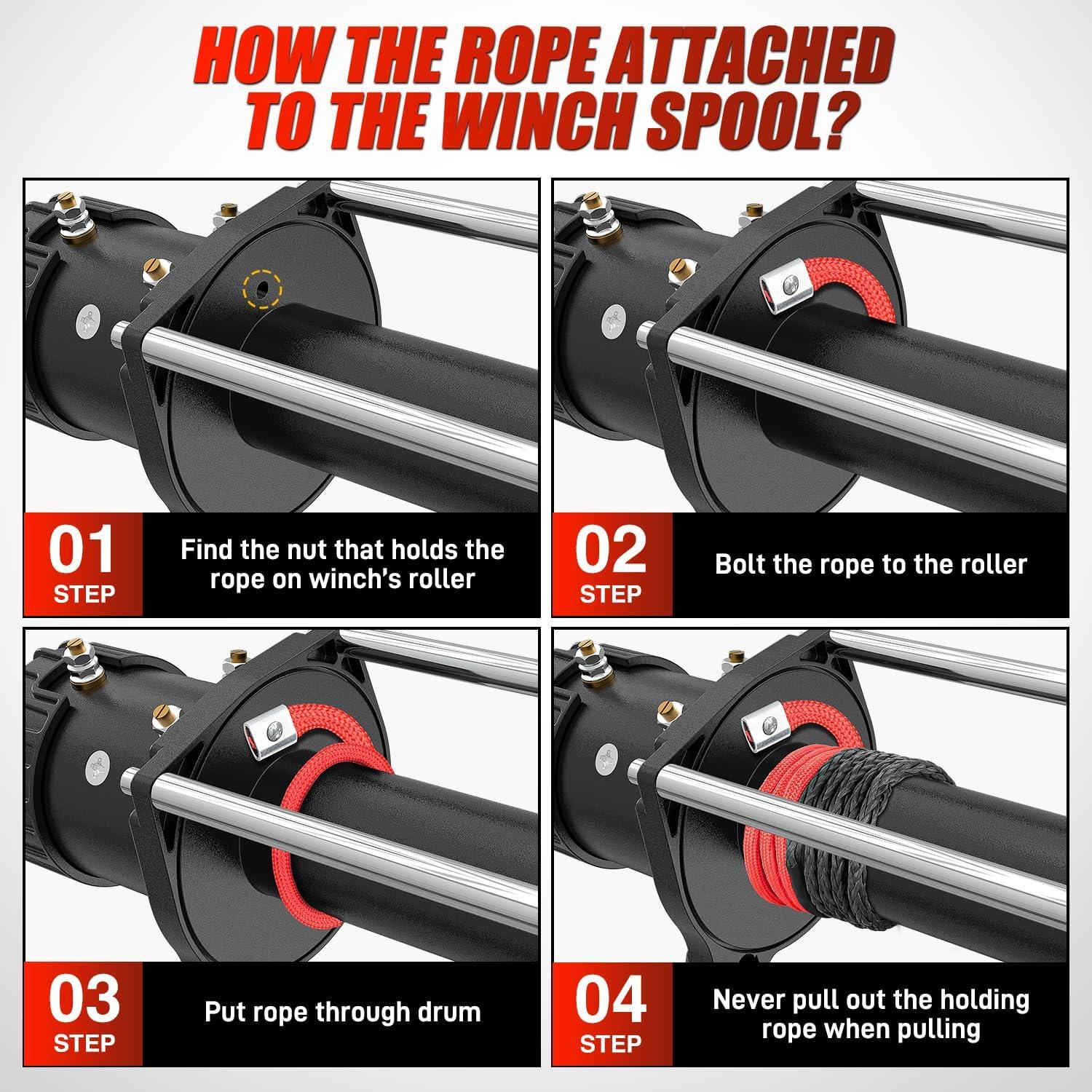 HOW THE ROPE ATTACHED TO THE WINCH SPOOL?

01 STEP

Find the nut that holds the rope on winch's roller

02 STEP

Bolt the rope to the roller

03 STEP

Put rope through drum

04 STEP

Never pull out the holding rope when pulling