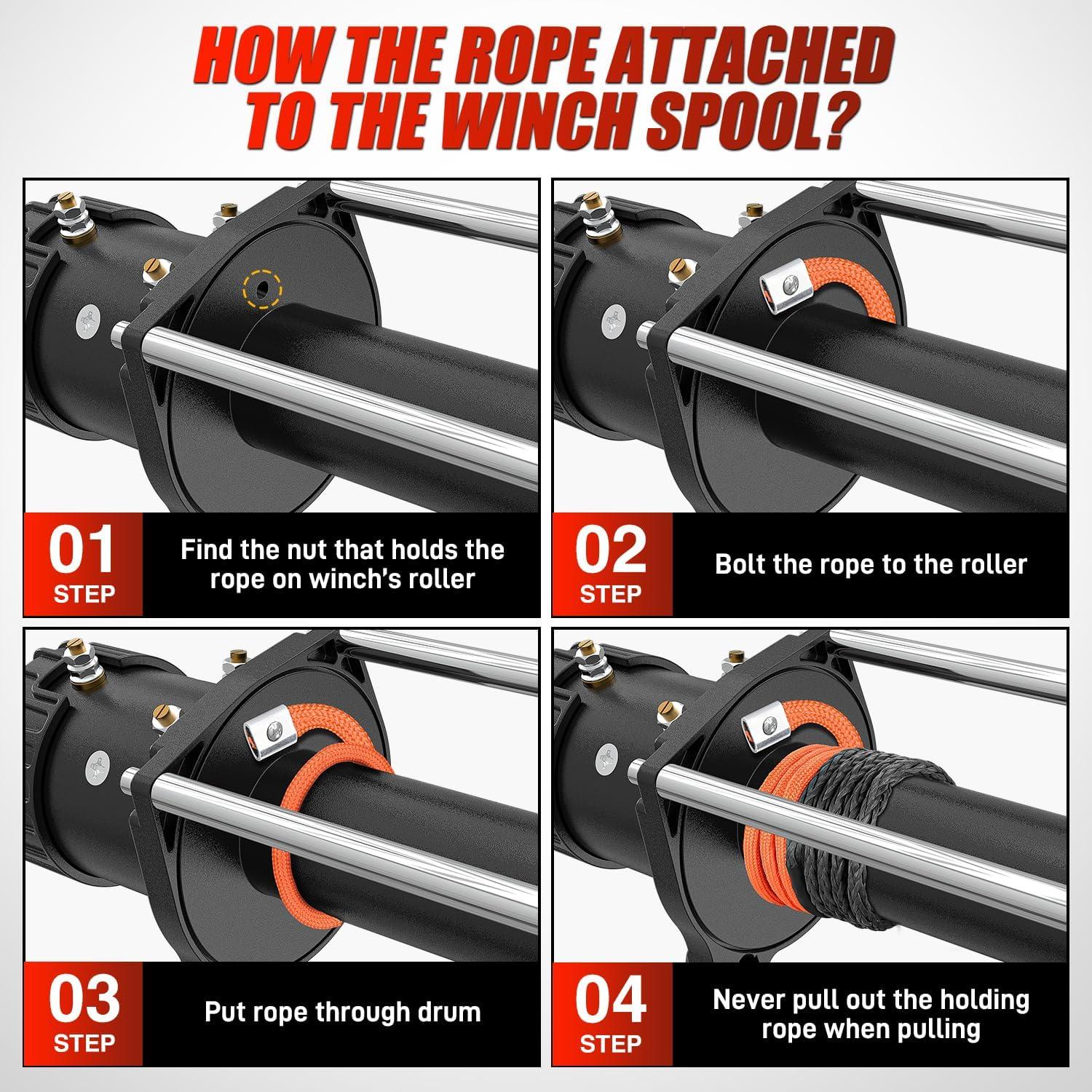 HOW THE ROPE ATTACHED TO THE WINCH SPOOL?

01 STEP

Find the nut that holds the rope on winch's roller

02 STEP

Bolt the rope to the roller

03 STEP

Put rope through drum

04 STEP

Never pull out the holding rope when pulling