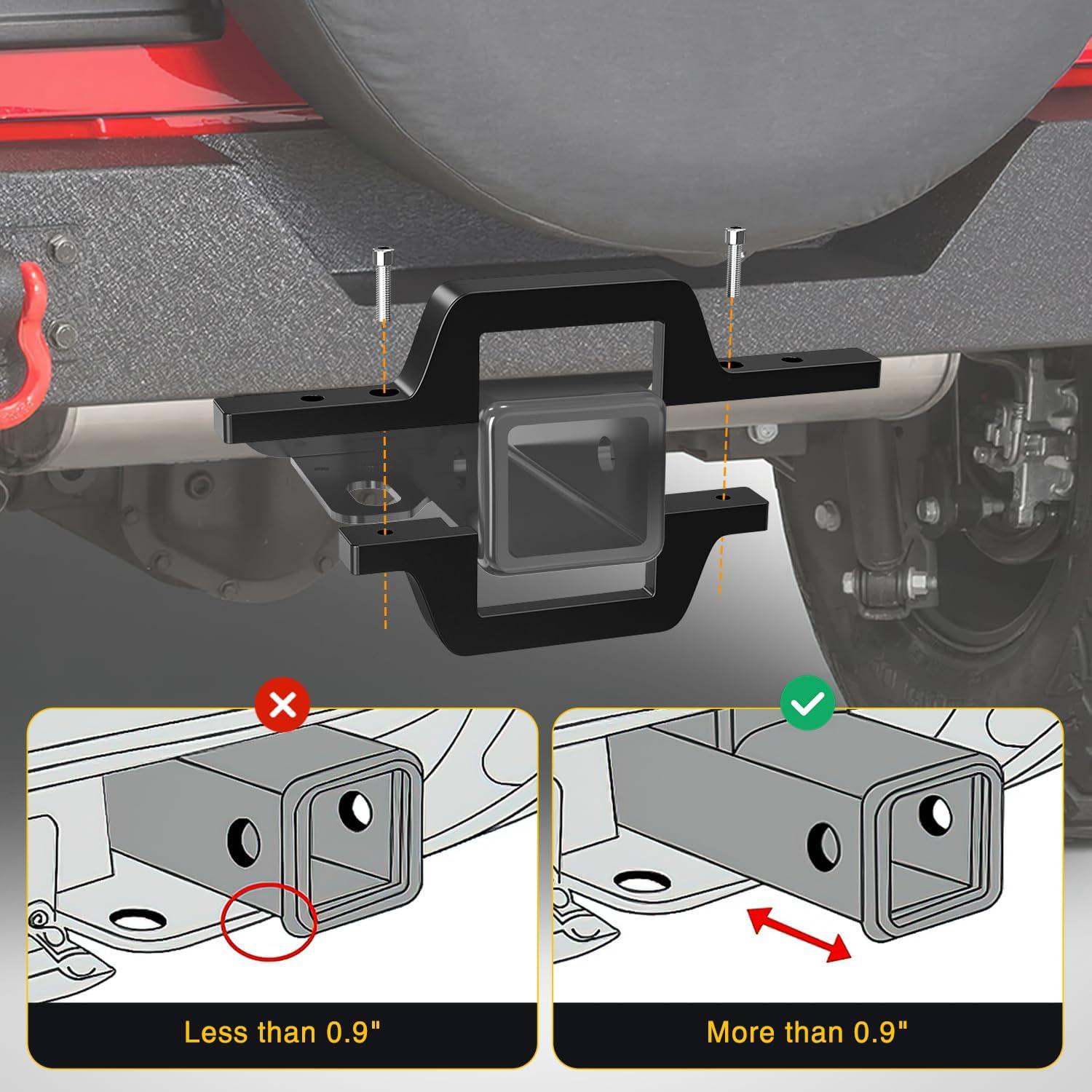 Less than 0.9"

More than 0.9"