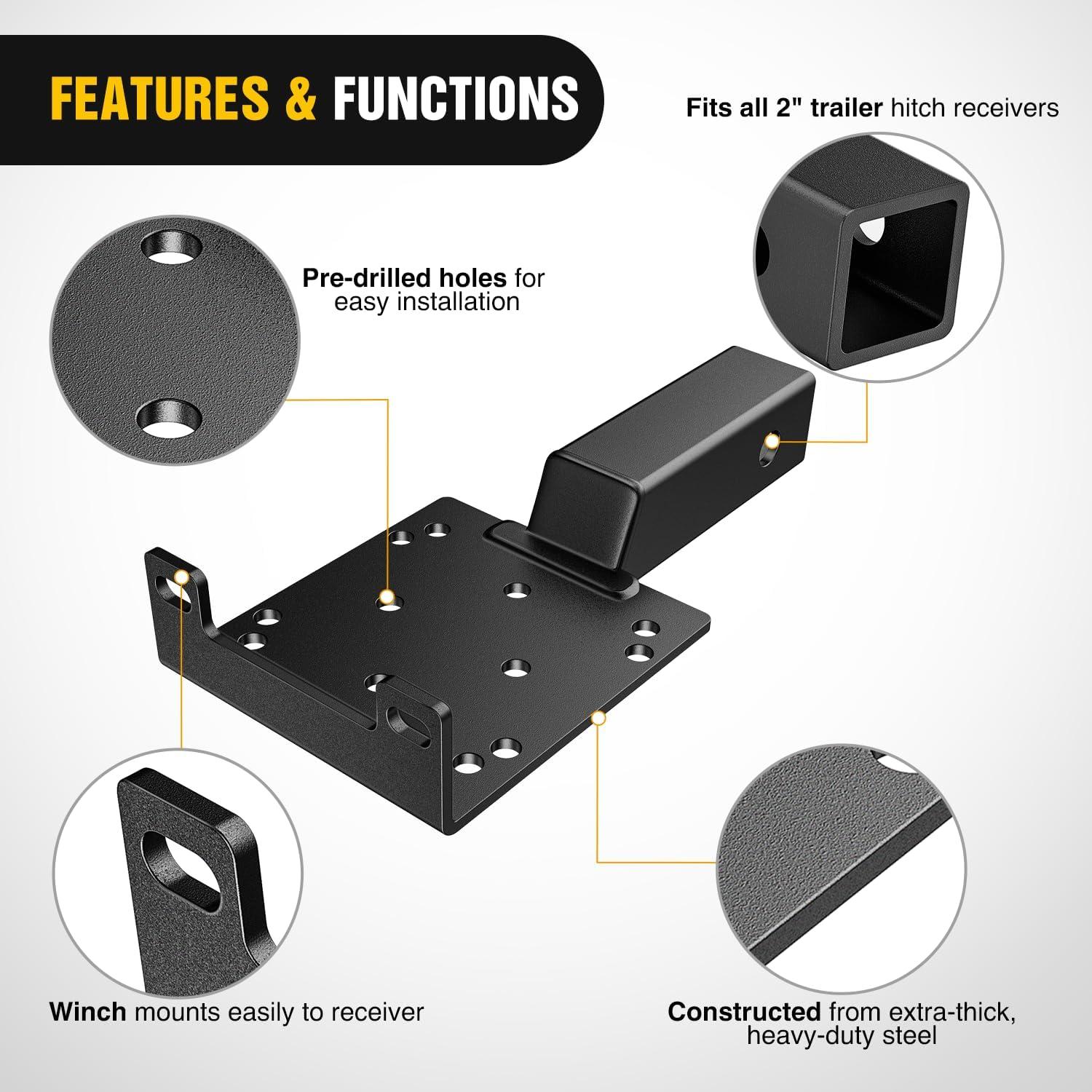 FEATURES & FUNCTIONS

Fits all 2" trailer hitch receivers

Pre-drilled holes for easy installation

Winch mounts easily to receiver

Constructed from extra-thick, heavy-duty steel