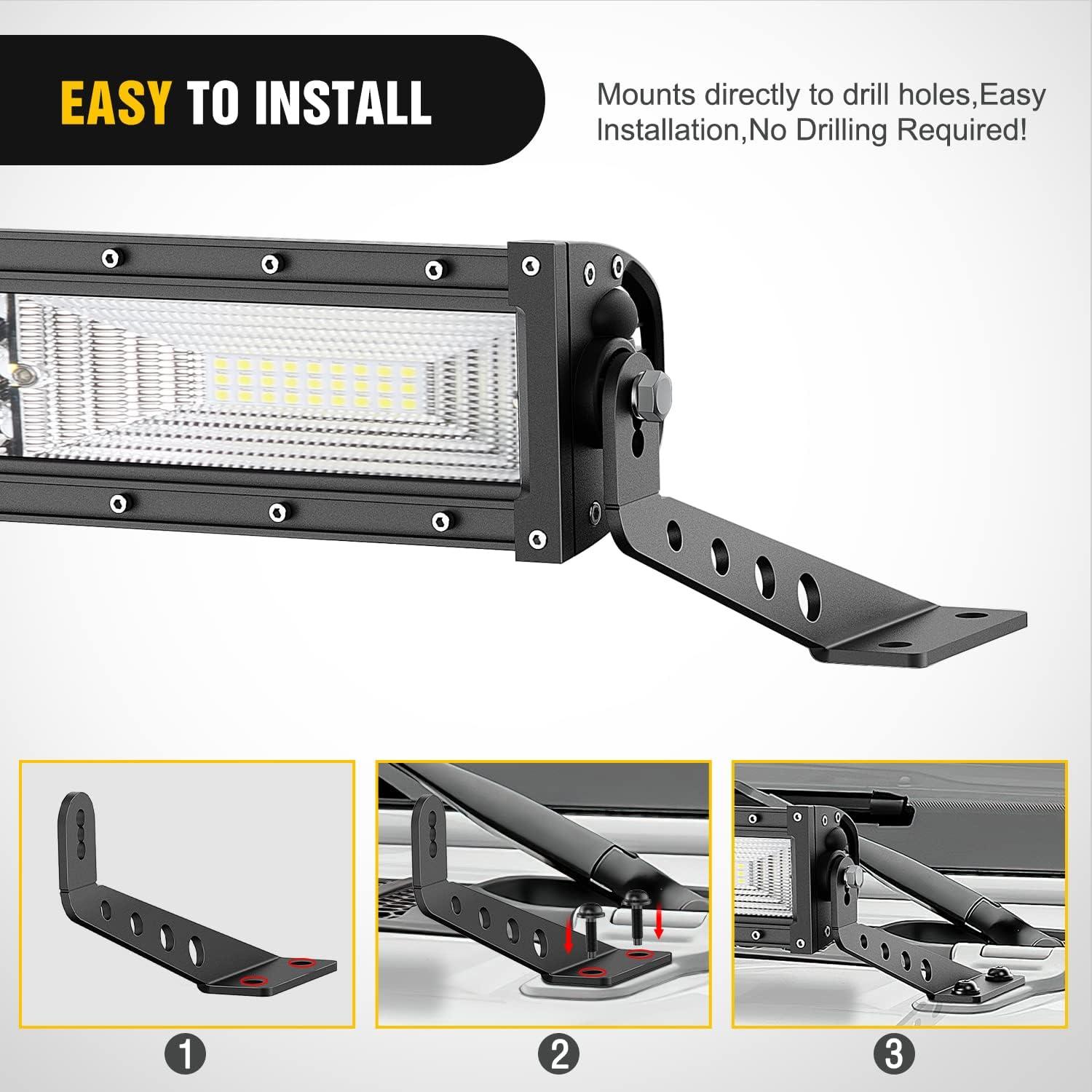 EASY TO INSTALL

Mounts directly to drill holes,Easy Installation,No Drilling Required!

1

2

3