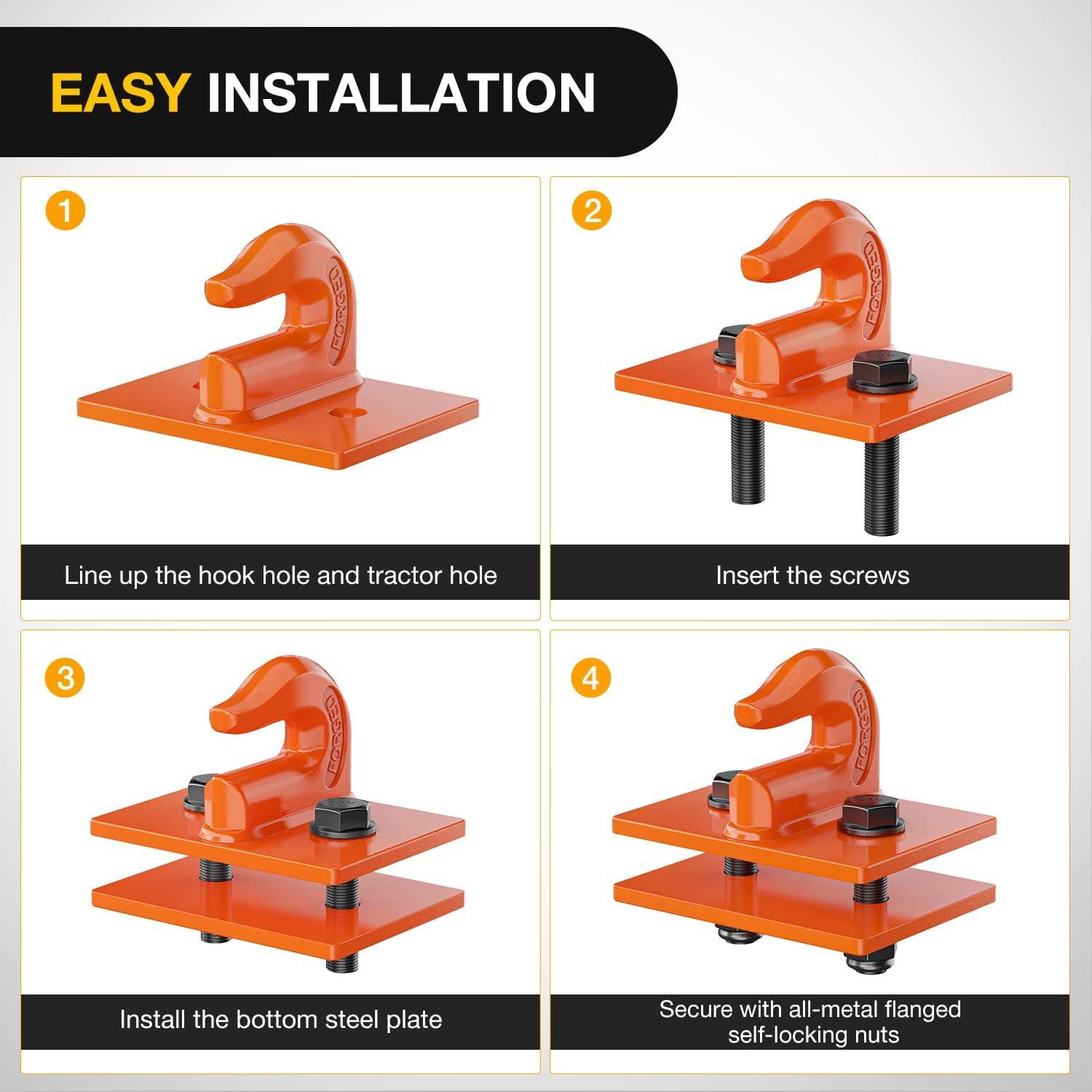 EASY INSTALLATION

1

FORGED

Line up the hook hole and tractor hole

2

FORGED

Insert the screws

3

FORGED

Install the bottom steel plate

4

FORGED

Secure with all-metal flanged self-locking nuts