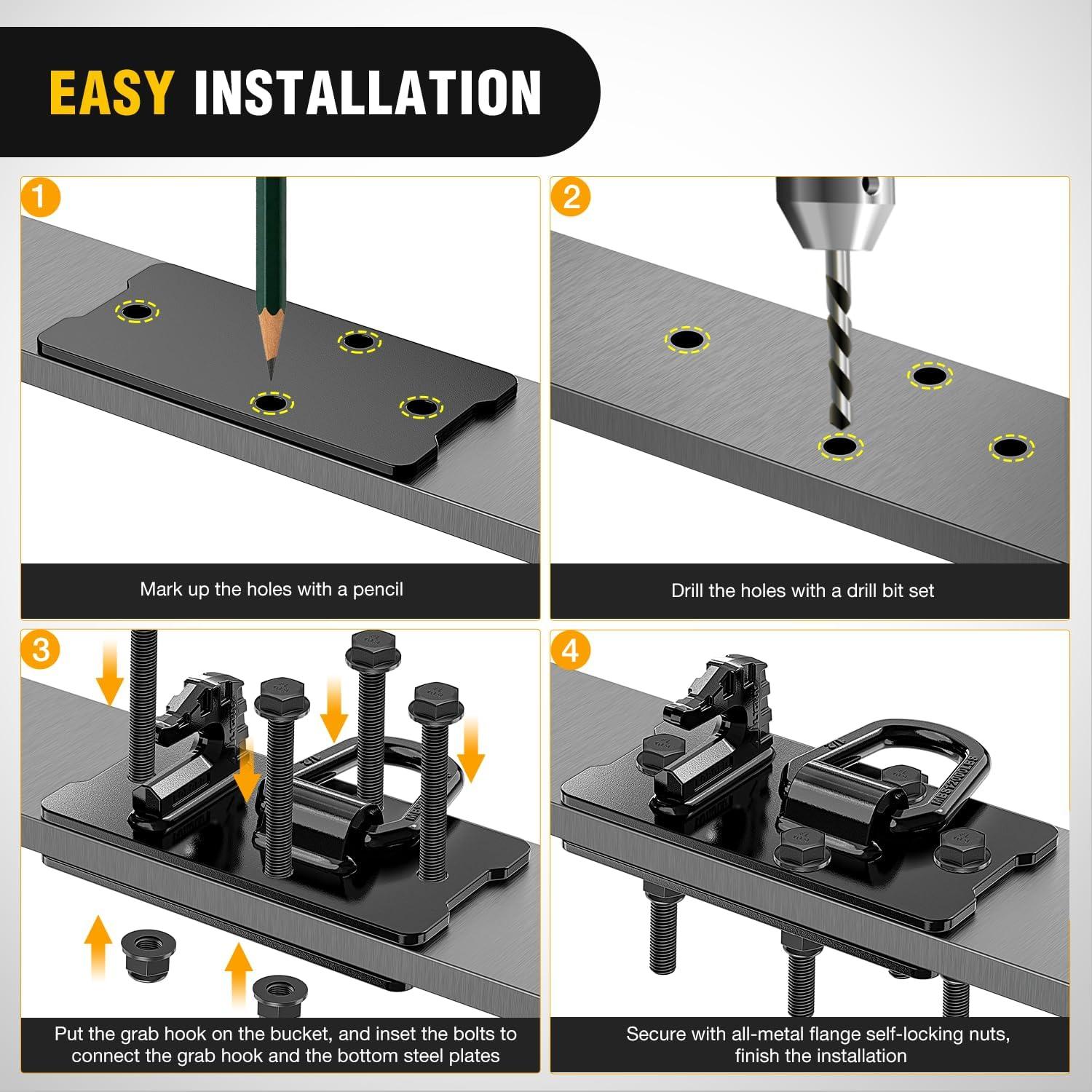 EASY INSTALLATION

1

Mark up the holes with a pencil

2

Drill the holes with a drill bit set

3

Put the grab hook on the bucket, and inset the bolts to connect the grab hook and the bottom steel plates

4

Secure with all-metal flange self-locking nuts, finish the installation