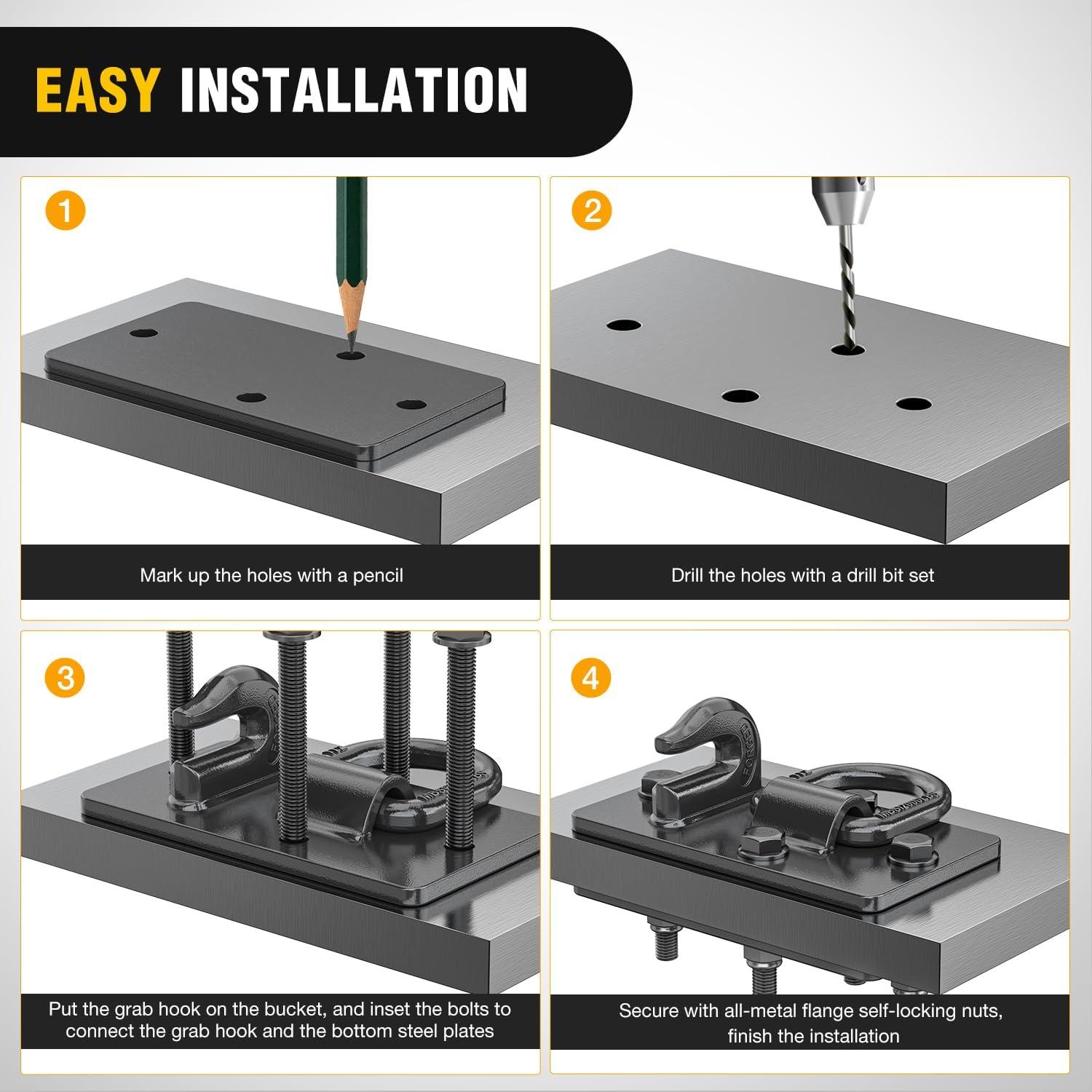 EASY INSTALLATION

1

Mark up the holes with a pencil

2

Drill the holes with a drill bit set

3

Put the grab hook on the bucket, and inset the bolts to connect the grab hook and the bottom steel plates

4

FORGED

Secure with all-metal flange self-locking nuts, finish the installation