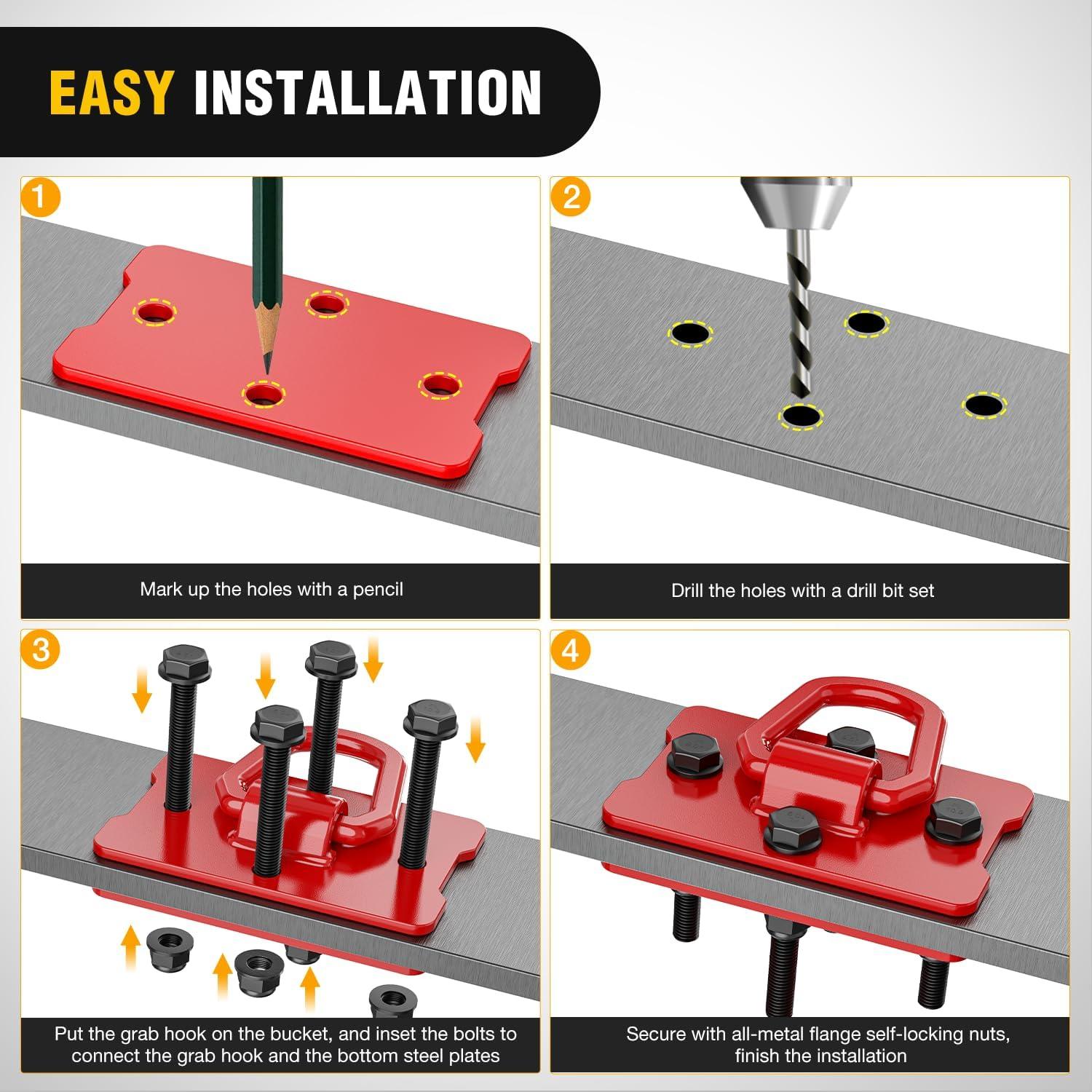 EASY INSTALLATION

1

Mark up the holes with a pencil

2

Drill the holes with a drill bit set

3

Put the grab hook on the bucket, and inset the bolts to connect the grab hook and the bottom steel plates

4

Secure with all-metal flange self-locking nuts, finish the installation