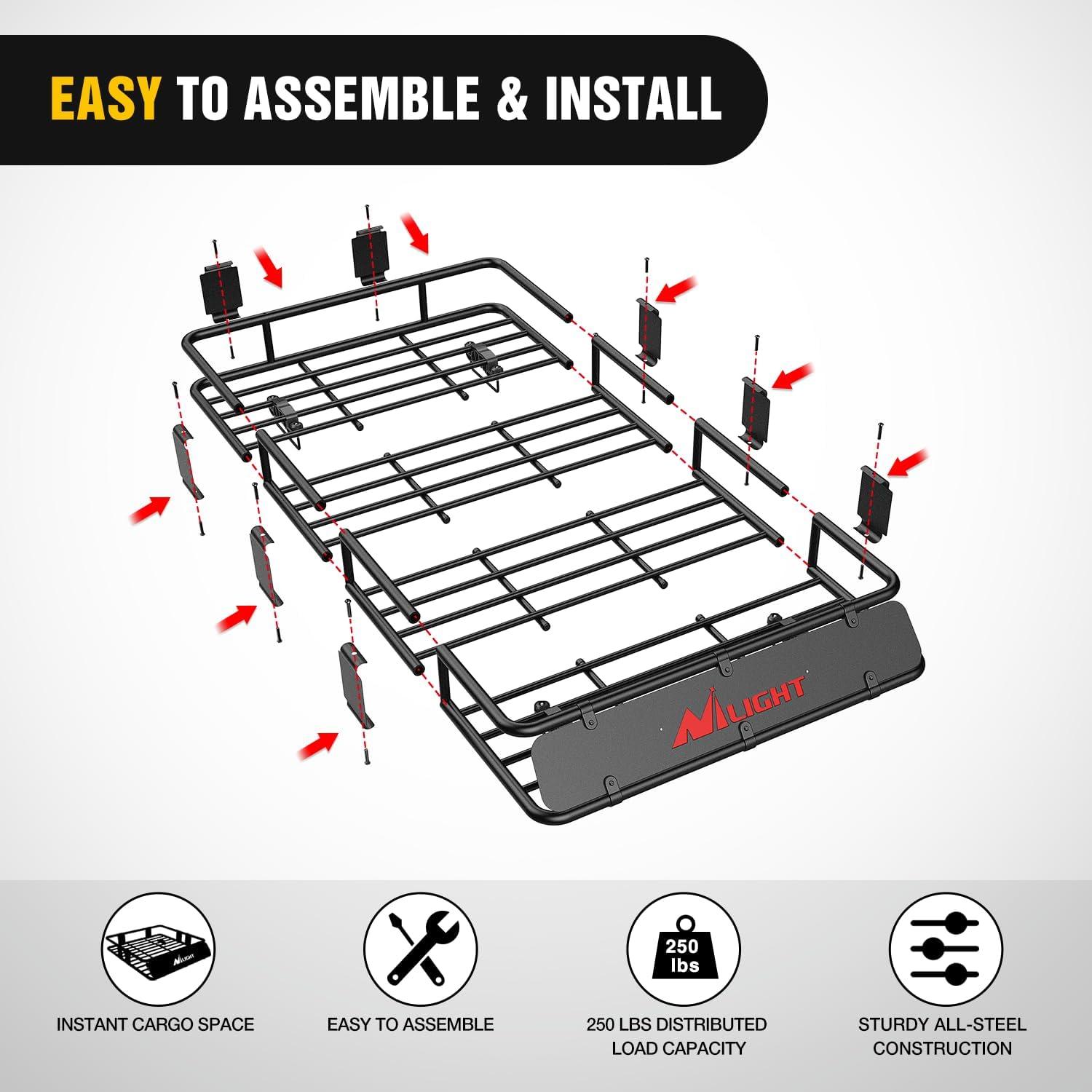 EASY TO ASSEMBLE & INSTALL

NILIGHT

NILIGHT

INSTANT CARGO SPACE

EASY TO ASSEMBLE

250 lbs

250 LBS DISTRIBUTED LOAD CAPACITY

STURDY ALL-STEEL CONSTRUCTION