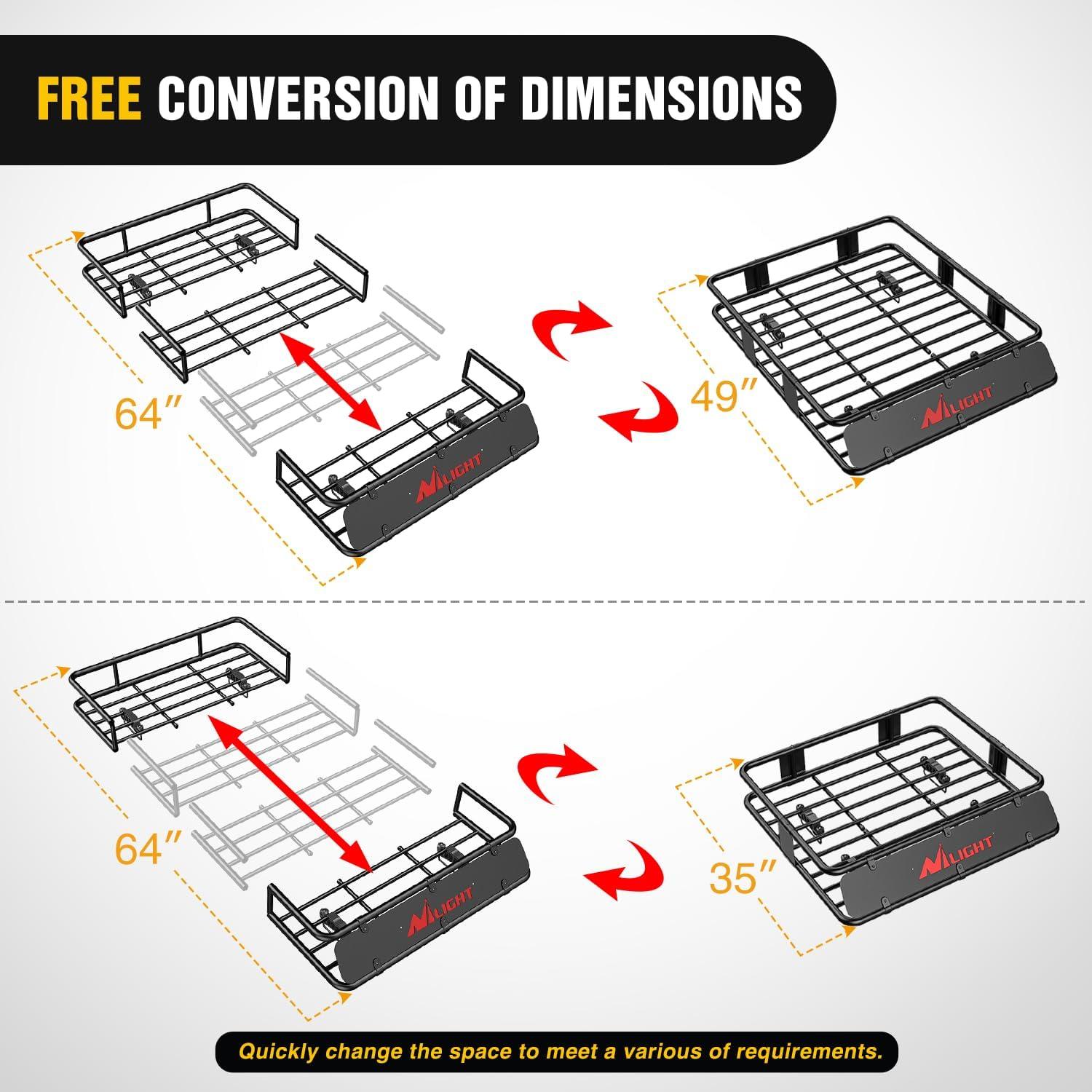 FREE CONVERSION OF DIMENSIONS

64″

NILIGHT

49″

NILIGHT

64″

NILIGHT

35″

NILIGHT

Quickly change the space to meet a various of requirements.