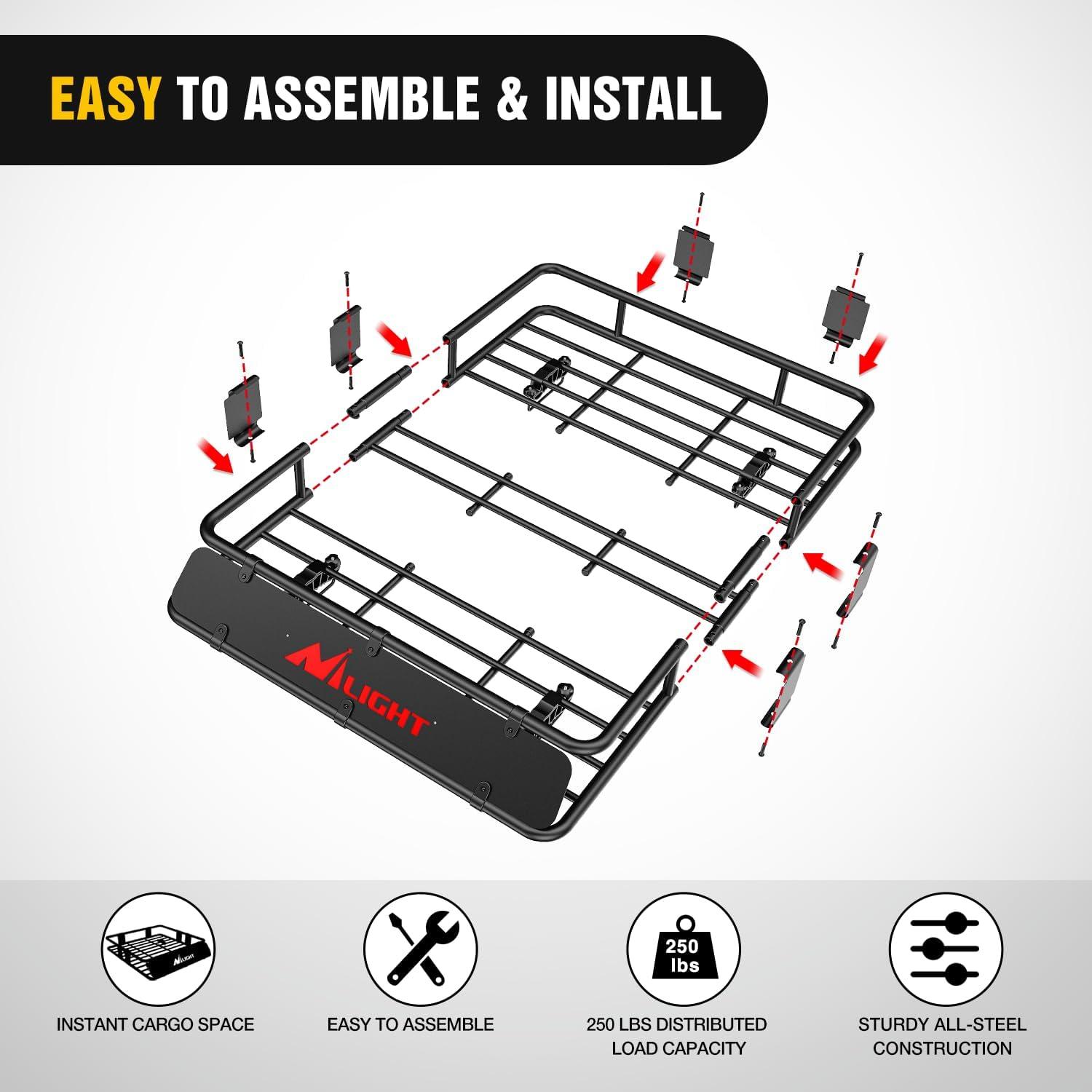 EASY TO ASSEMBLE & INSTALL

NILIGHT

NILIGHT

INSTANT CARGO SPACE

EASY TO ASSEMBLE

250 lbs

250 LBS DISTRIBUTED LOAD CAPACITY

STURDY ALL-STEEL CONSTRUCTION