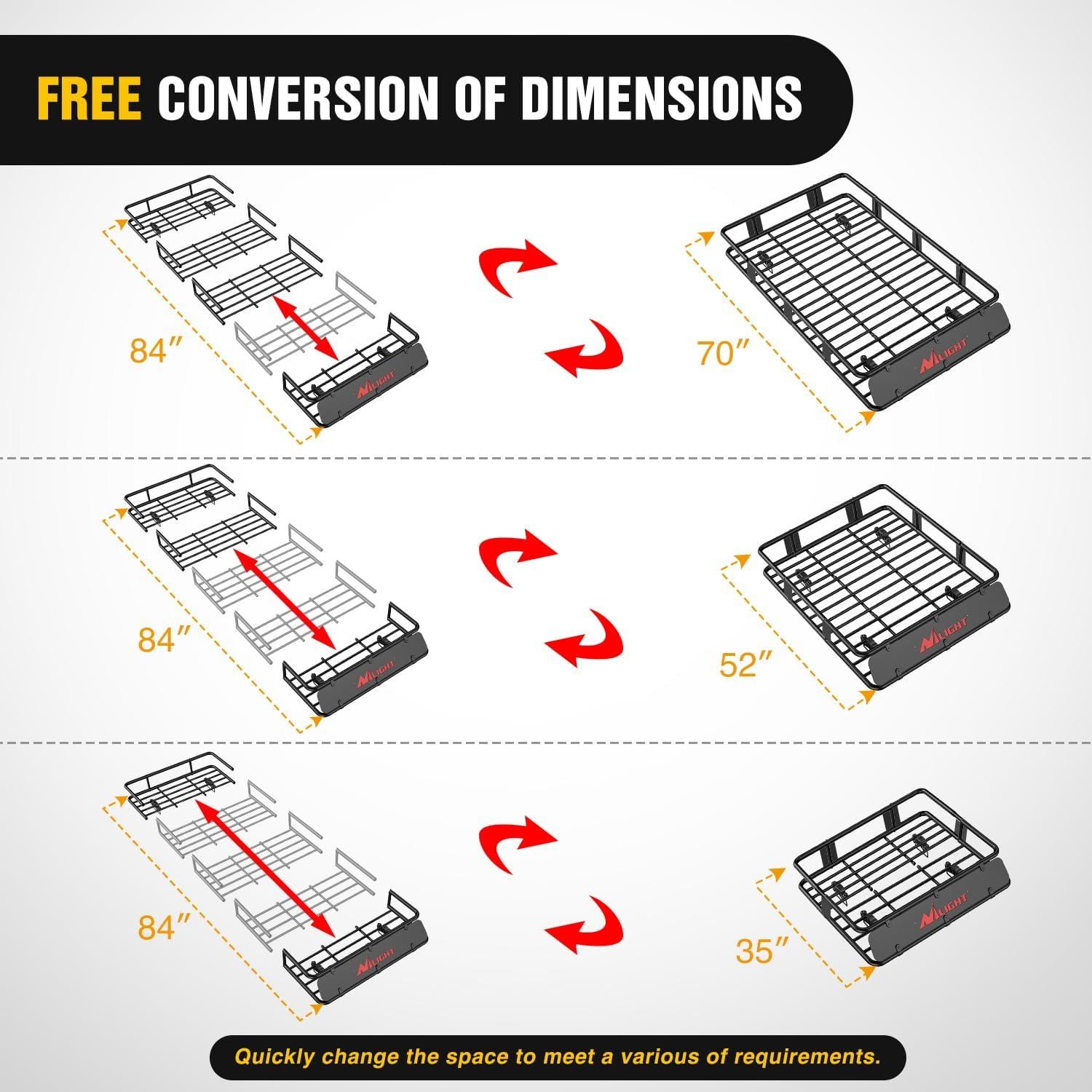 FREE CONVERSION OF DIMENSIONS

84″

NILIGHT

70″

NILIGHT

84″

NILIGHT

52″

NILIGHT

84″

NILIGHT

35″

NILIGHT

Quickly change the space to meet a various of requirements.