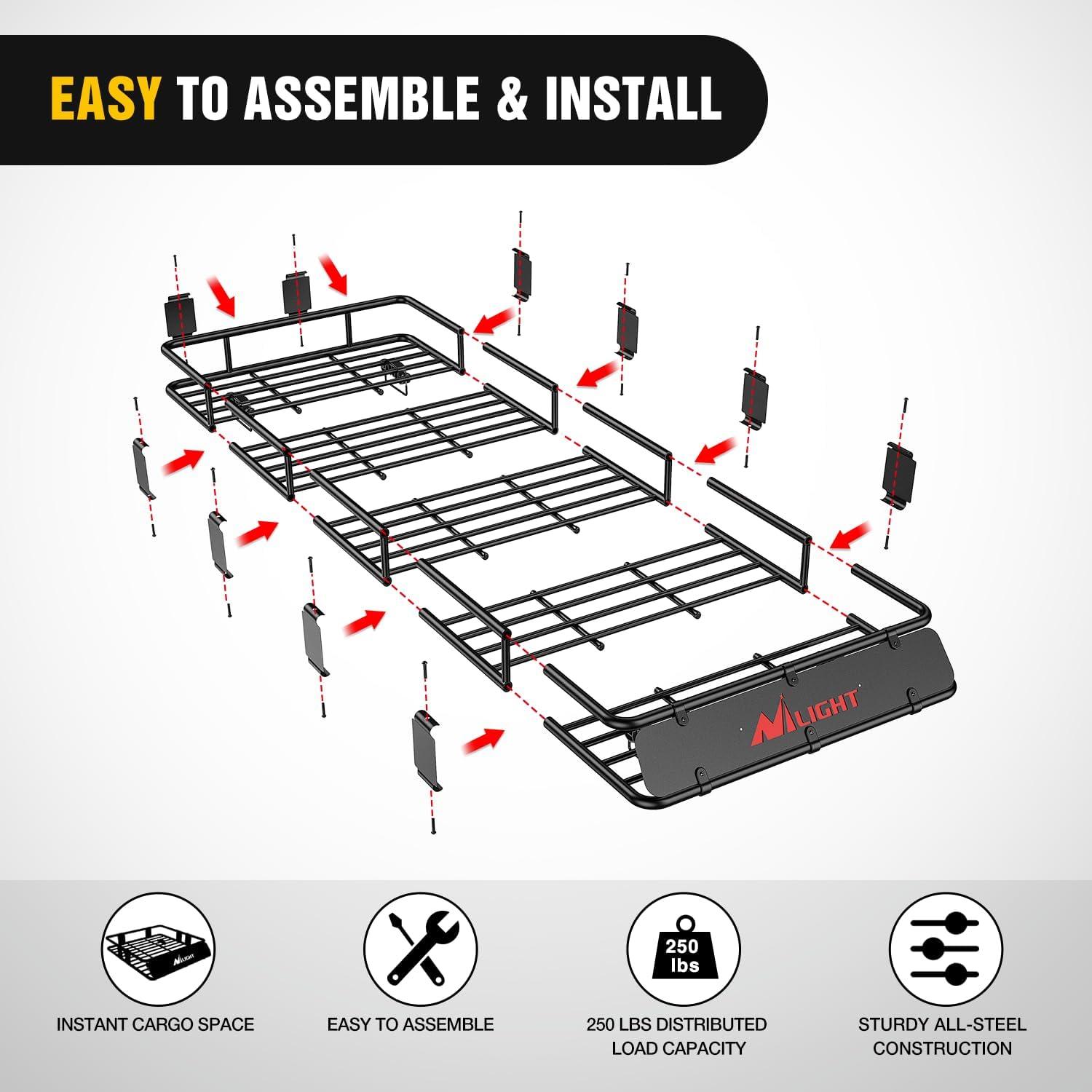 EASY TO ASSEMBLE & INSTALL

NILIGHT

NILIGHT

INSTANT CARGO SPACE

EASY TO ASSEMBLE

250 lbs

250 LBS DISTRIBUTED LOAD CAPACITY

STURDY ALL-STEEL CONSTRUCTION