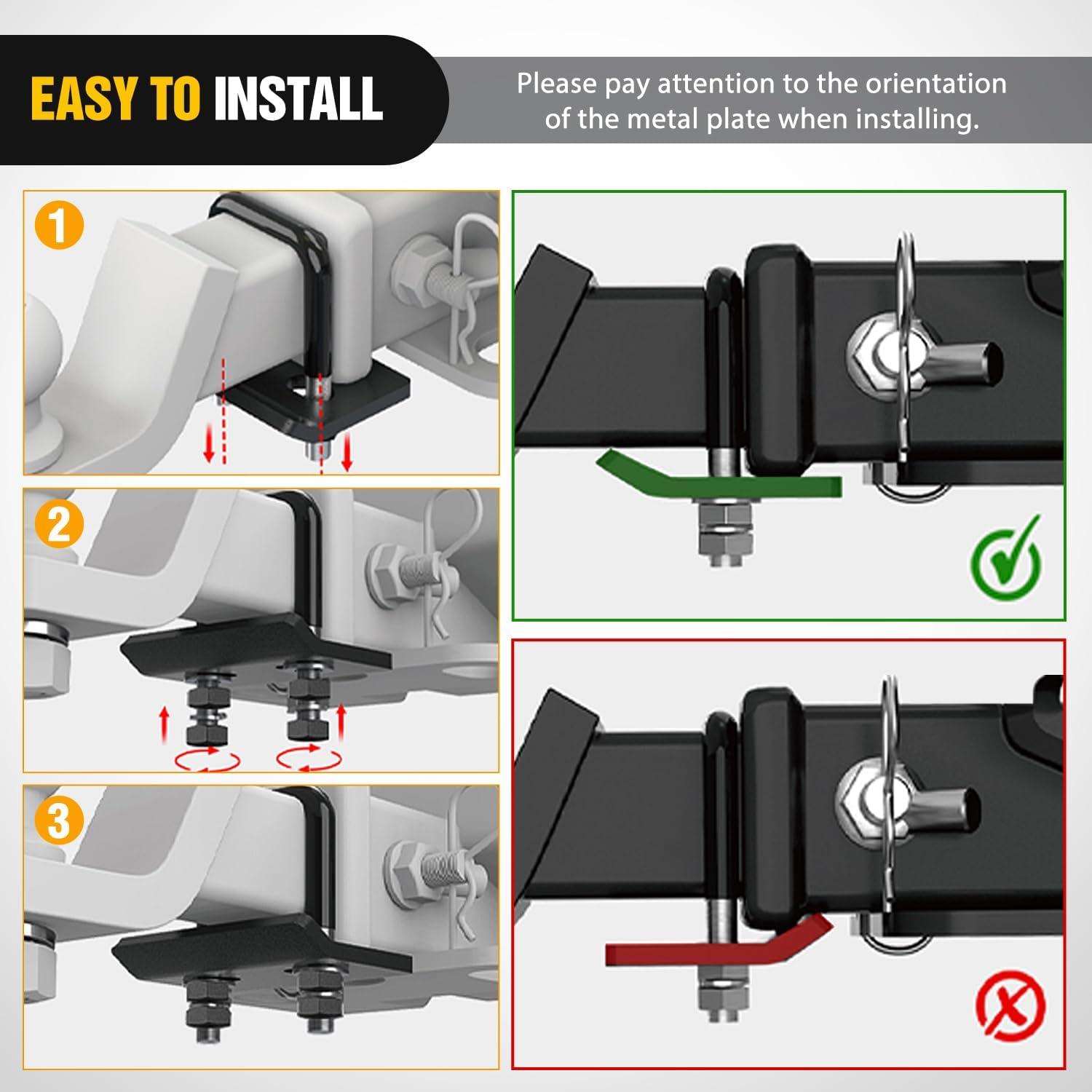 EASY TO INSTALL

Please pay attention to the orientation of the metal plate when installing.

1

2

3