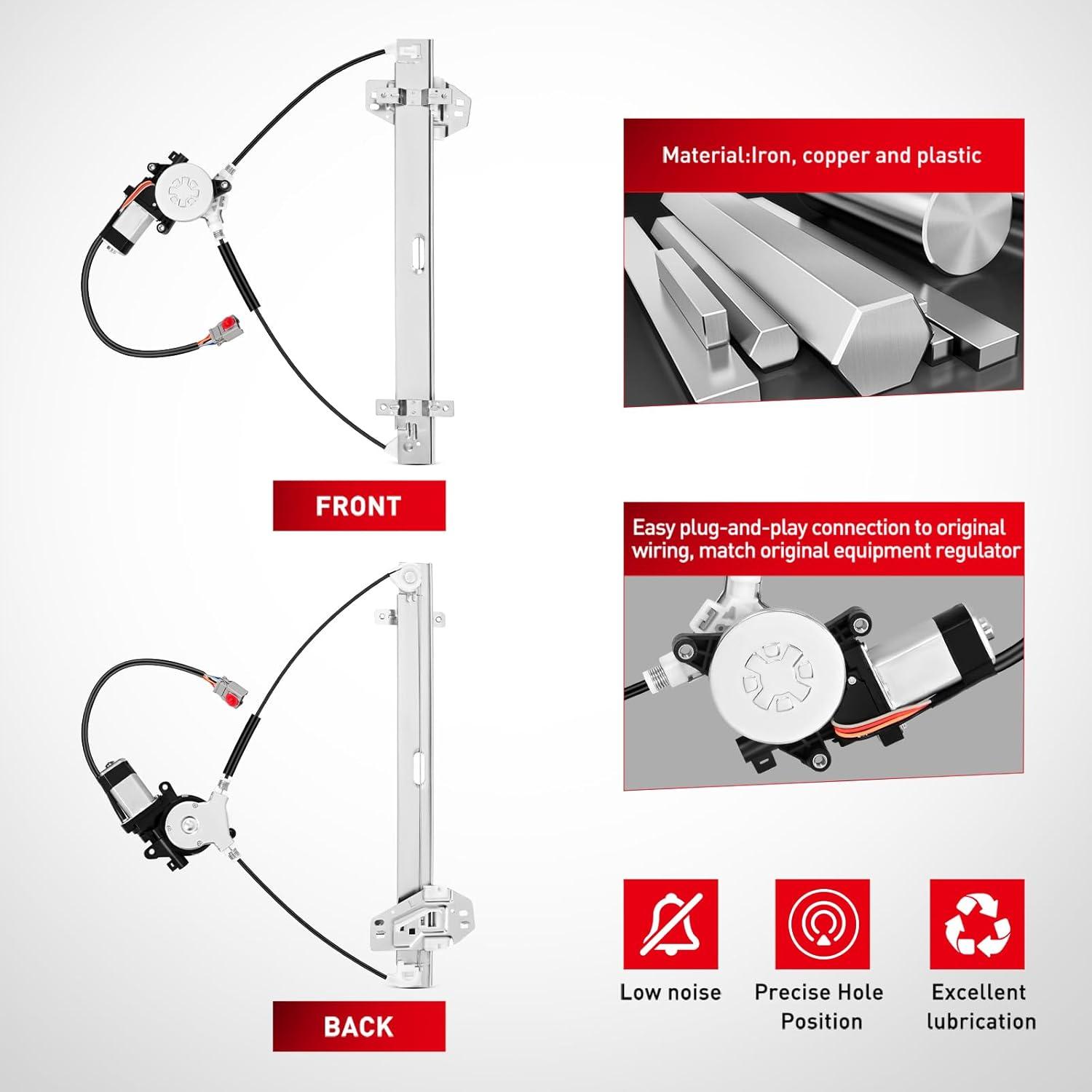 FRONT

BACK

Material:Iron, copper and plastic

Easy plug-and-play connection to original wiring, match original equipment regulator

Low noise

Precise Hole Position

Excellent lubrication