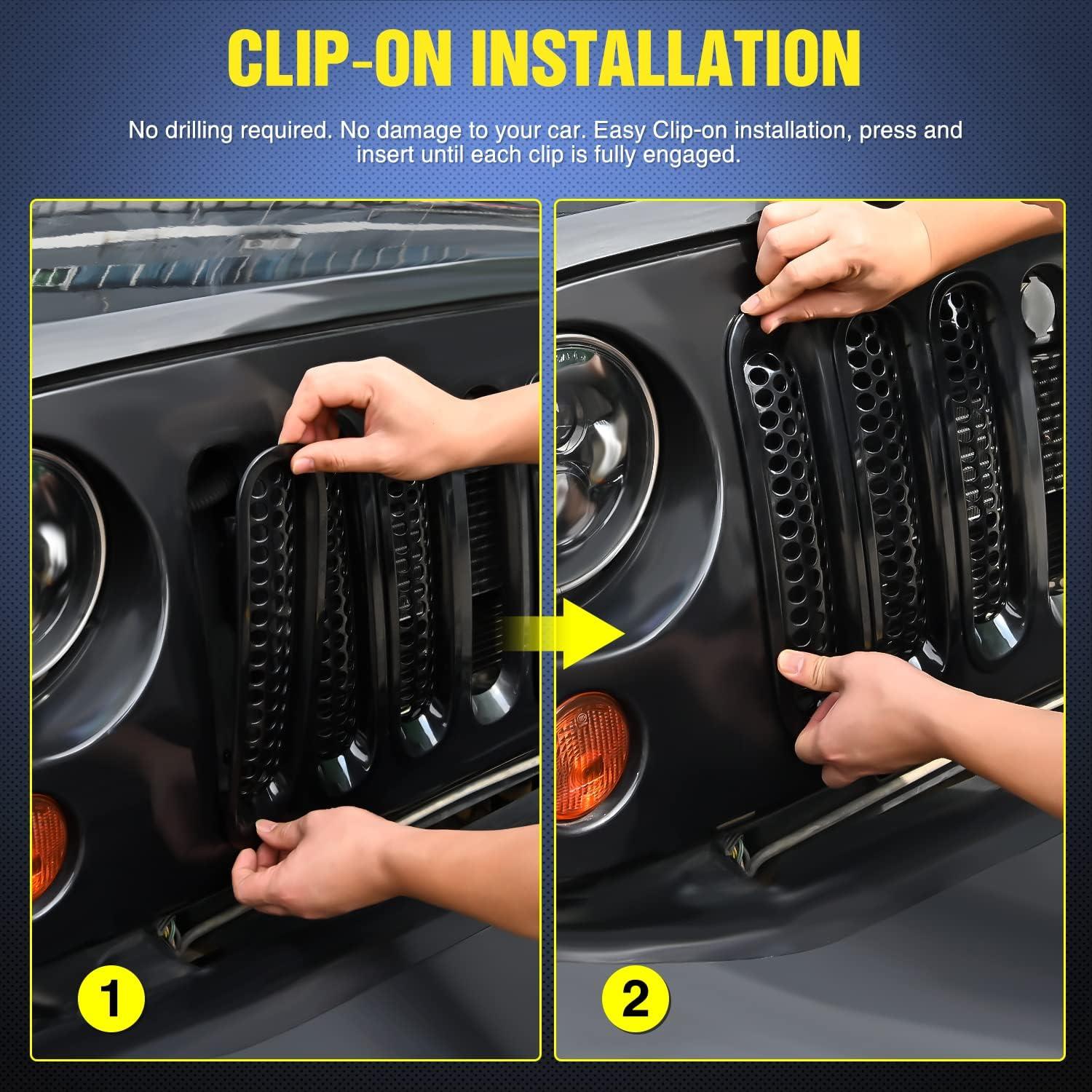 CLIP-ON INSTALLATION

No drilling required. No damage to your car. Easy Clip-on installation, press and insert until each clip is fully engaged.

1

2