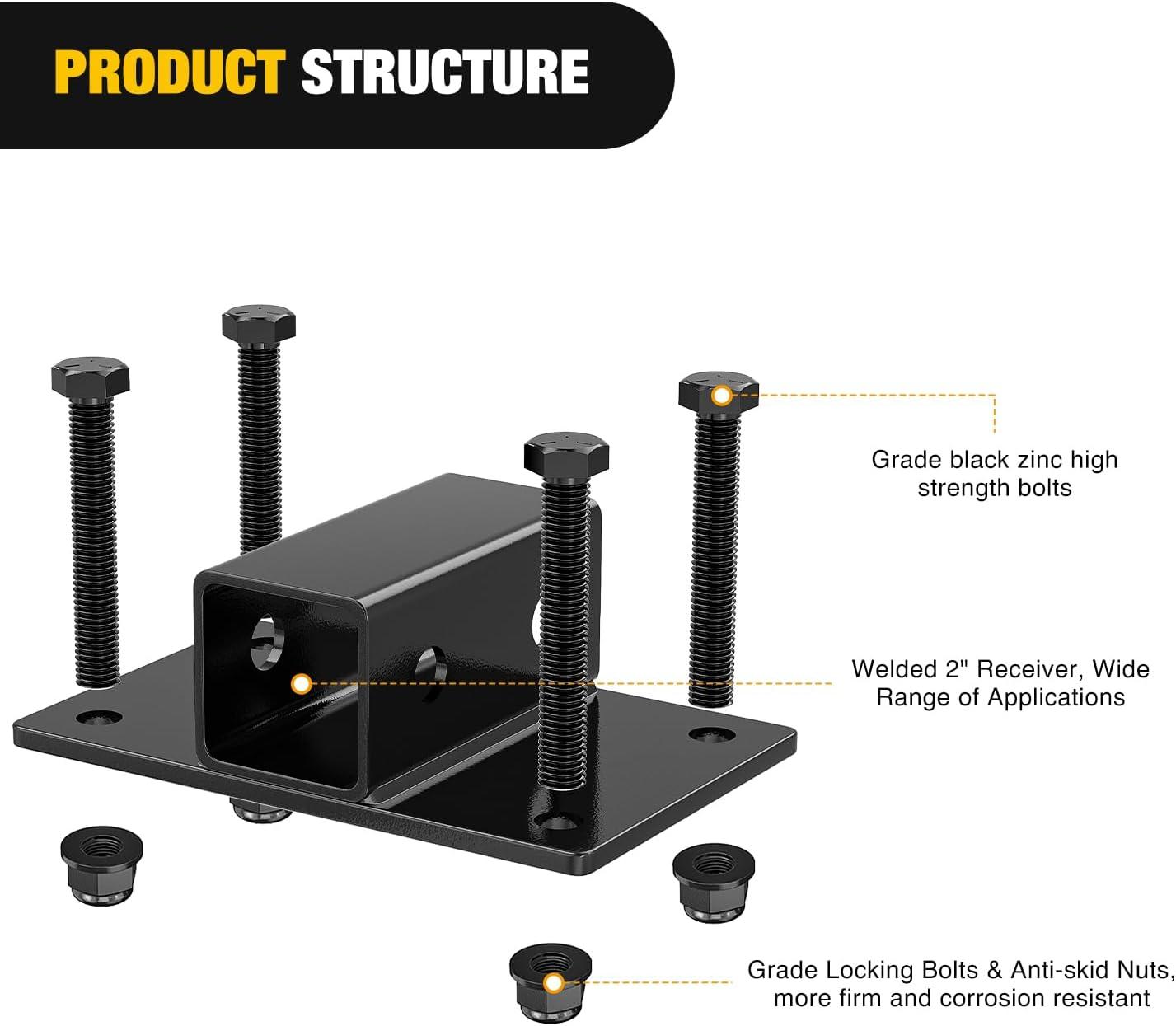 PRODUCT STRUCTURE

Grade black zinc high strength bolts

Welded 2" Receiver, Wide Range of Applications

Grade Locking Bolts & Anti-skid Nuts, more firm and corrosion resistant