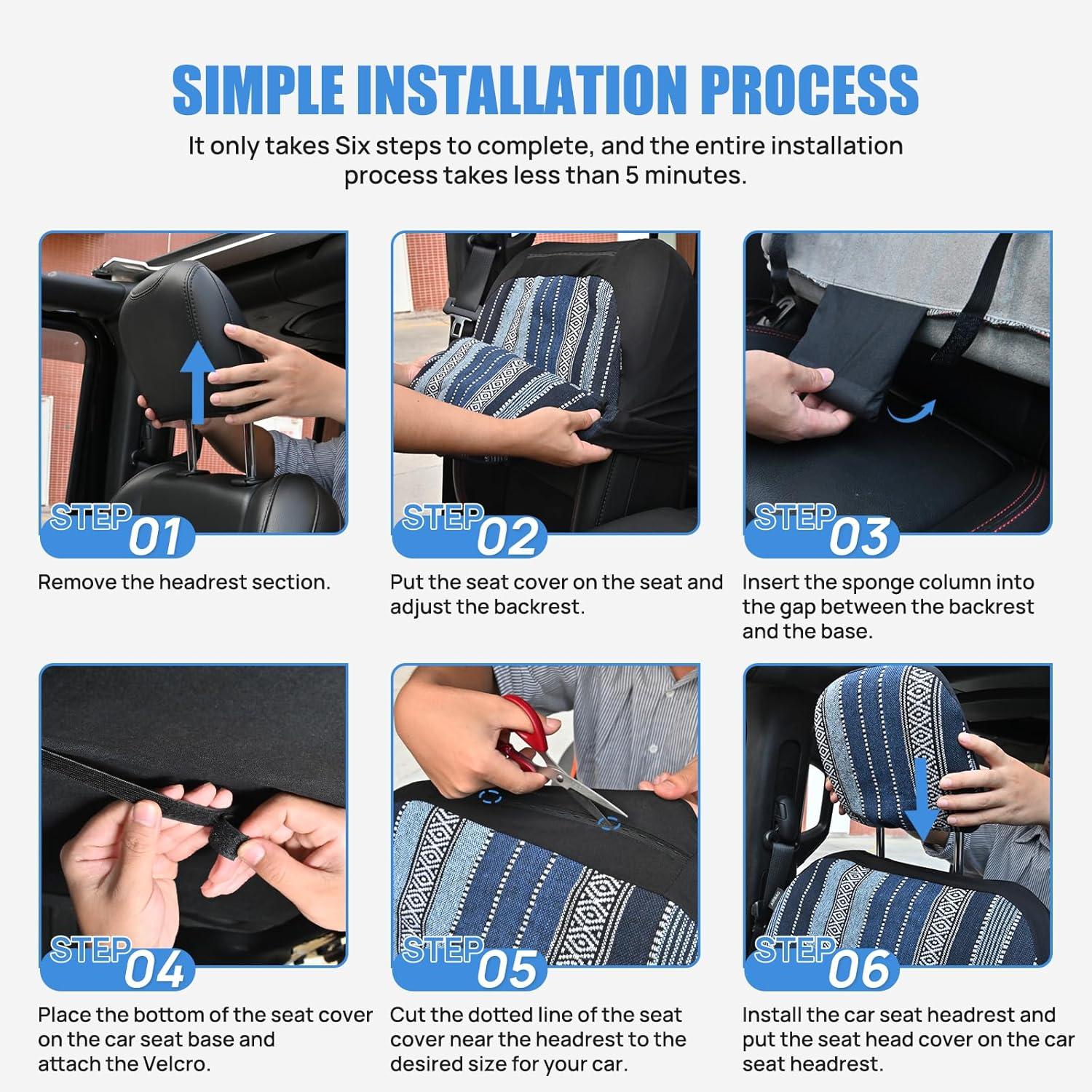 SIMPLE INSTALLATION PROCESS

It only takes Six steps to complete, and the entire installation process takes less than 5 minutes.

STEP 01

Remove the headrest section.

STEP 02

Put the seat cover on the seat and adjust the backrest.

STEP 03

Insert the sponge column into the gap between the backrest and the base.

STEP 04

Place the bottom of the seat cover on the car seat base and attach the Velcro.

STEP 05

Cut the dotted line of the seat cover near the headrest to the desired size for your car.

STEP 06

Install the car seat headrest and put the seat head cover on the car seat headrest.