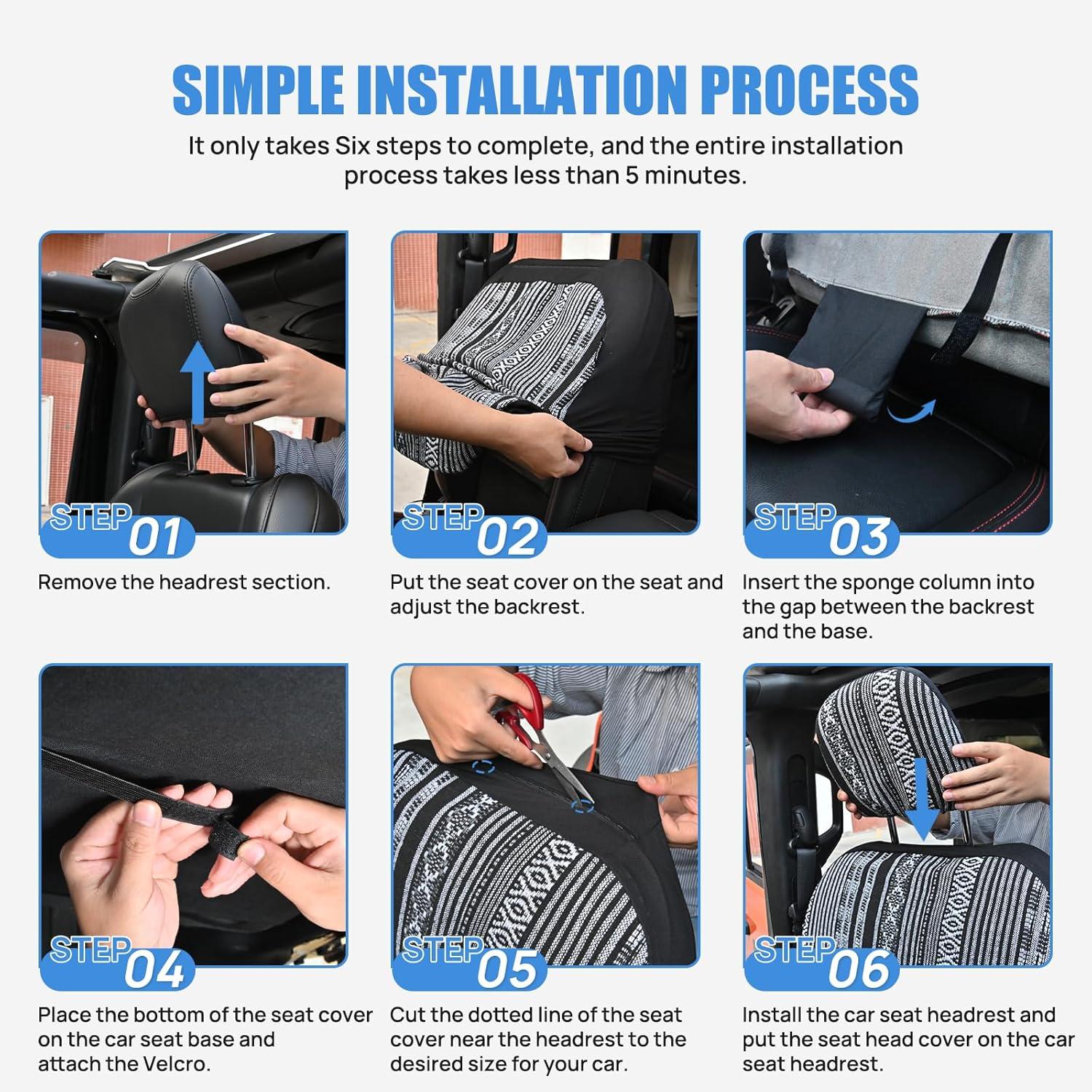 SIMPLE INSTALLATION PROCESS

It only takes Six steps to complete, and the entire installation process takes less than 5 minutes.

STEP 01

Remove the headrest section.

STEP 02

Put the seat cover on the seat and adjust the backrest.

STEP 03

Insert the sponge column into the gap between the backrest and the base.

STEP 04

Place the bottom of the seat cover on the car seat base and attach the Velcro.

STEP 05

Cut the dotted line of the seat cover near the headrest to the desired size for your car.

STEP 06

Install the car seat headrest and put the seat head cover on the car seat headrest.