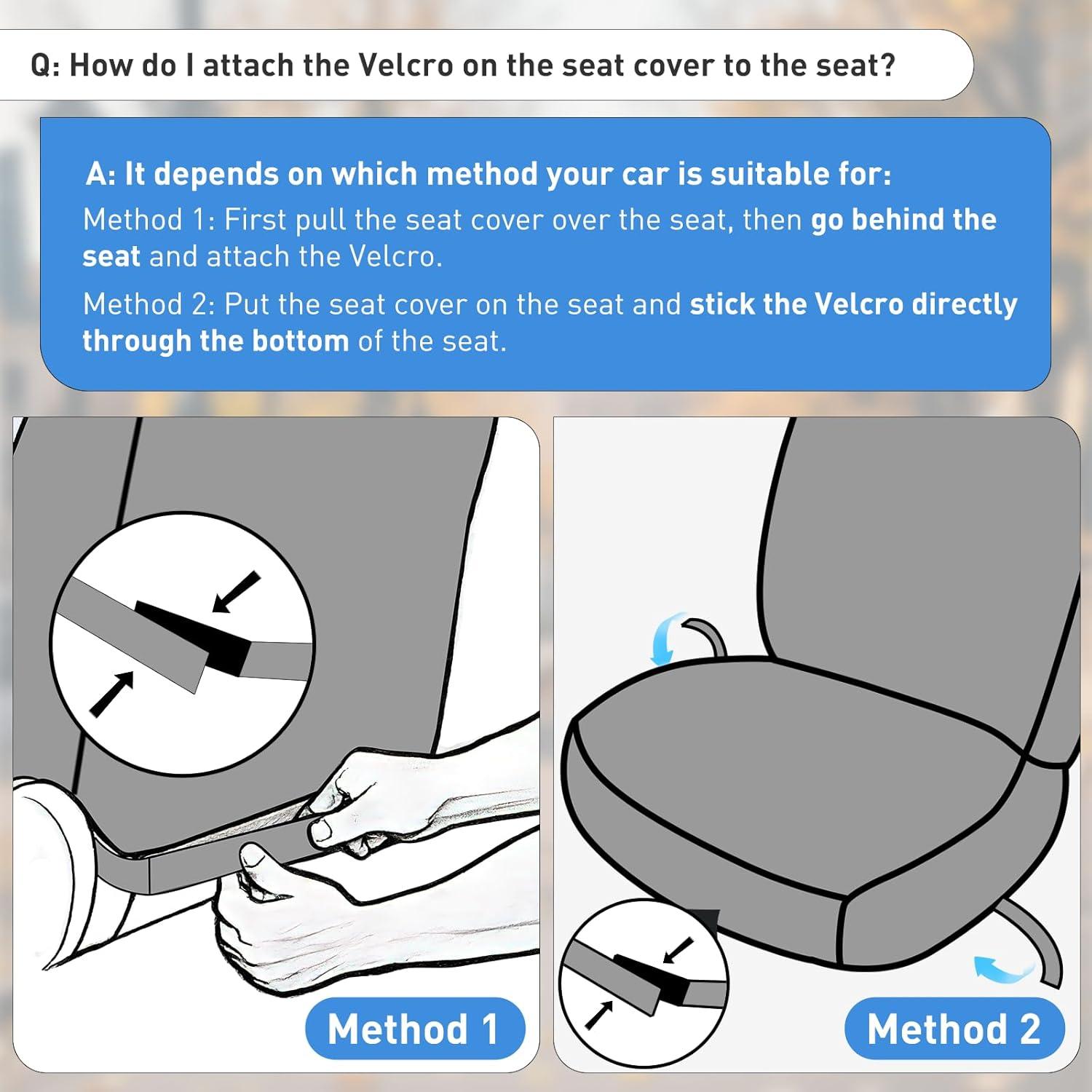 Q: How do I attach the Velcro on the seat cover to the seat?

A: It depends on which method your car is suitable for:

Method 1: First pull the seat cover over the seat, then go behind the seat and attach the Velcro.

Method 2: Put the seat cover on the seat and stick the Velcro directly through the bottom of the seat.

Method 1

Method 2