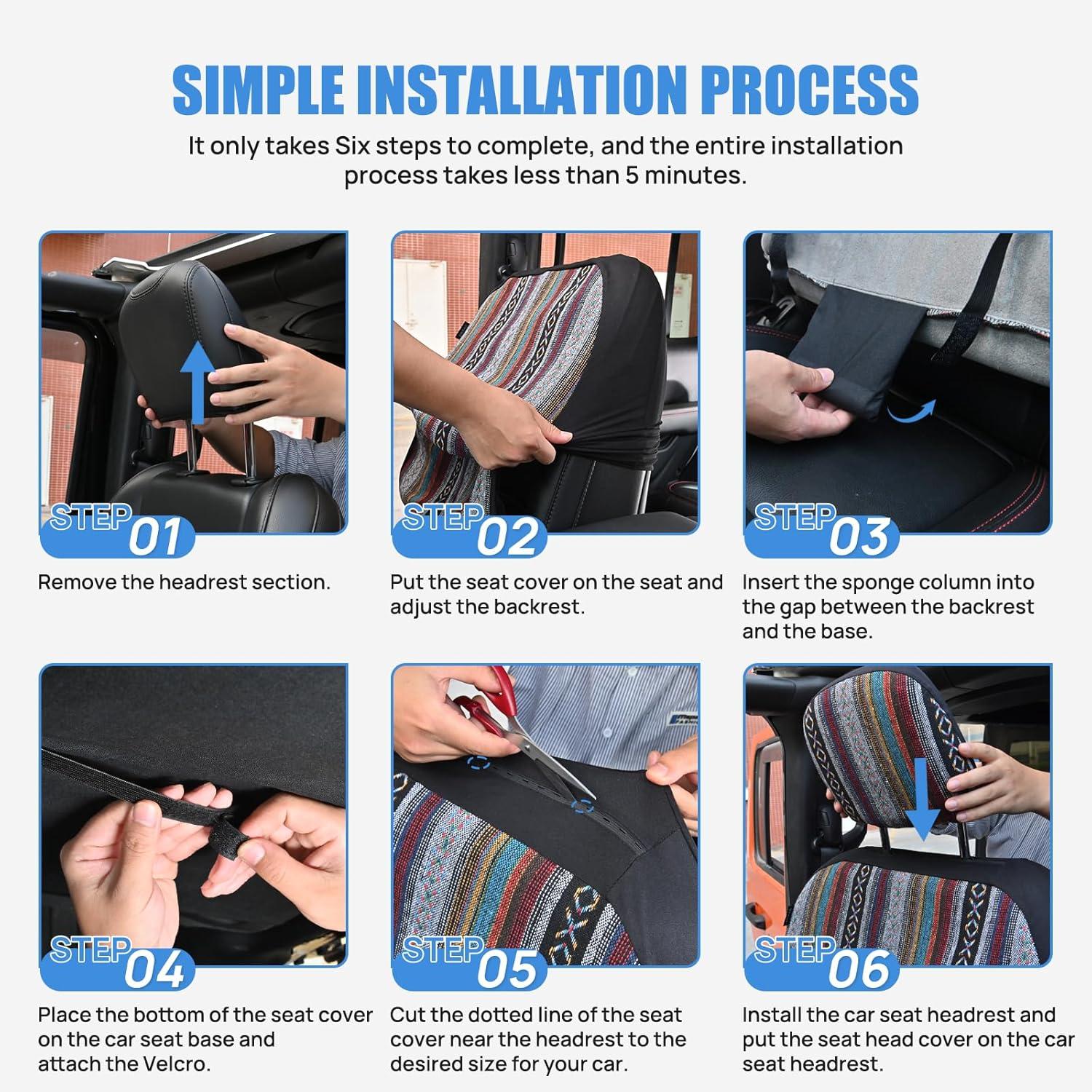 SIMPLE INSTALLATION PROCESS

It only takes Six steps to complete, and the entire installation process takes less than 5 minutes.

STEP 01

Remove the headrest section.

STEP 02

Put the seat cover on the seat and adjust the backrest.

STEP 03

Insert the sponge column into the gap between the backrest and the base.

STEP 04

Place the bottom of the seat cover on the car seat base and attach the Velcro.

STEP 05

Cut the dotted line of the seat cover near the headrest to the desired size for your car.

STEP 06

Install the car seat headrest and put the seat head cover on the car seat headrest.