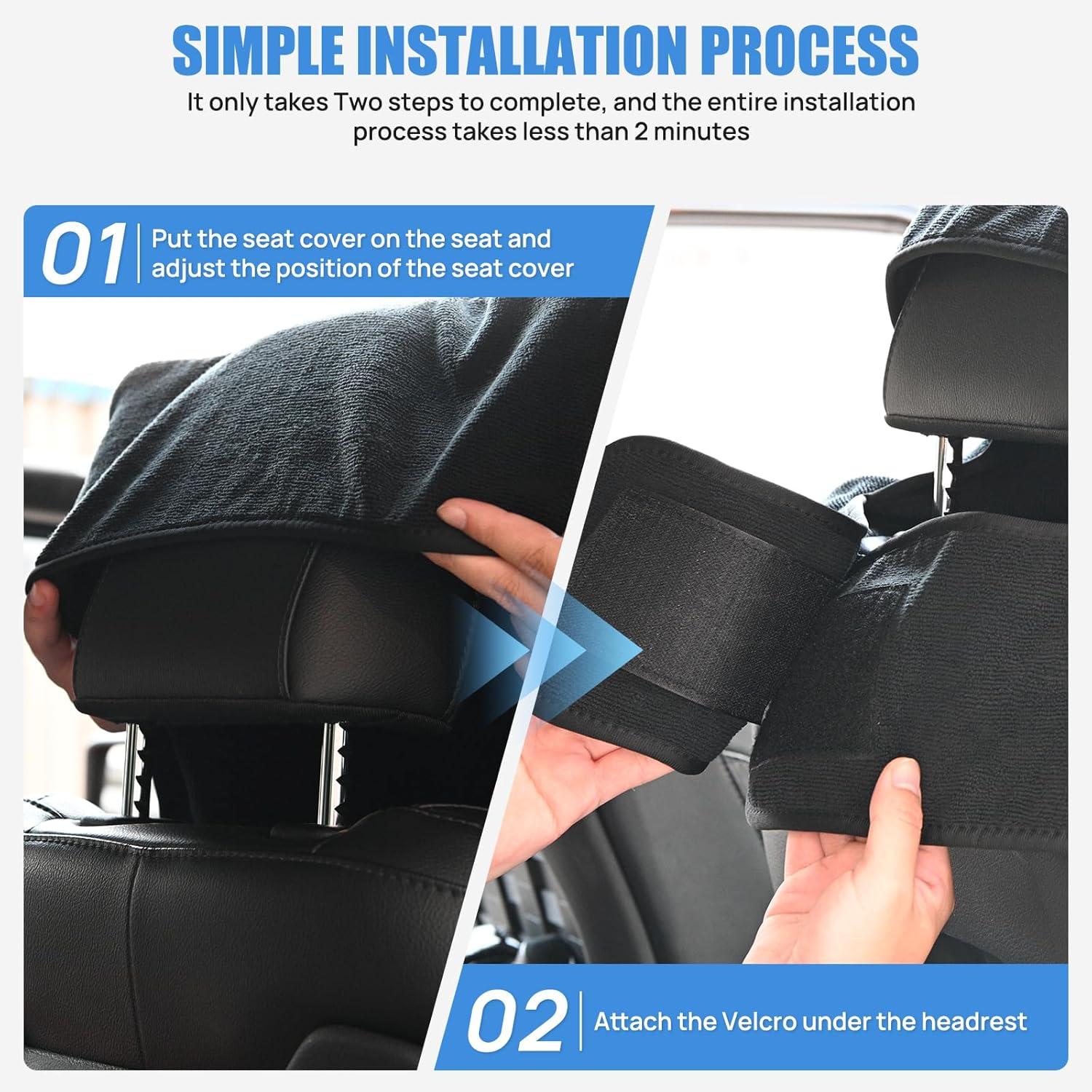 SIMPLE INSTALLATION PROCESS

It only takes Two steps to complete, and the entire installation process takes less than 2 minutes

01 Put the seat cover on the seat and adjust the position of the seat cover

02 Attach the Velcro under the headrest