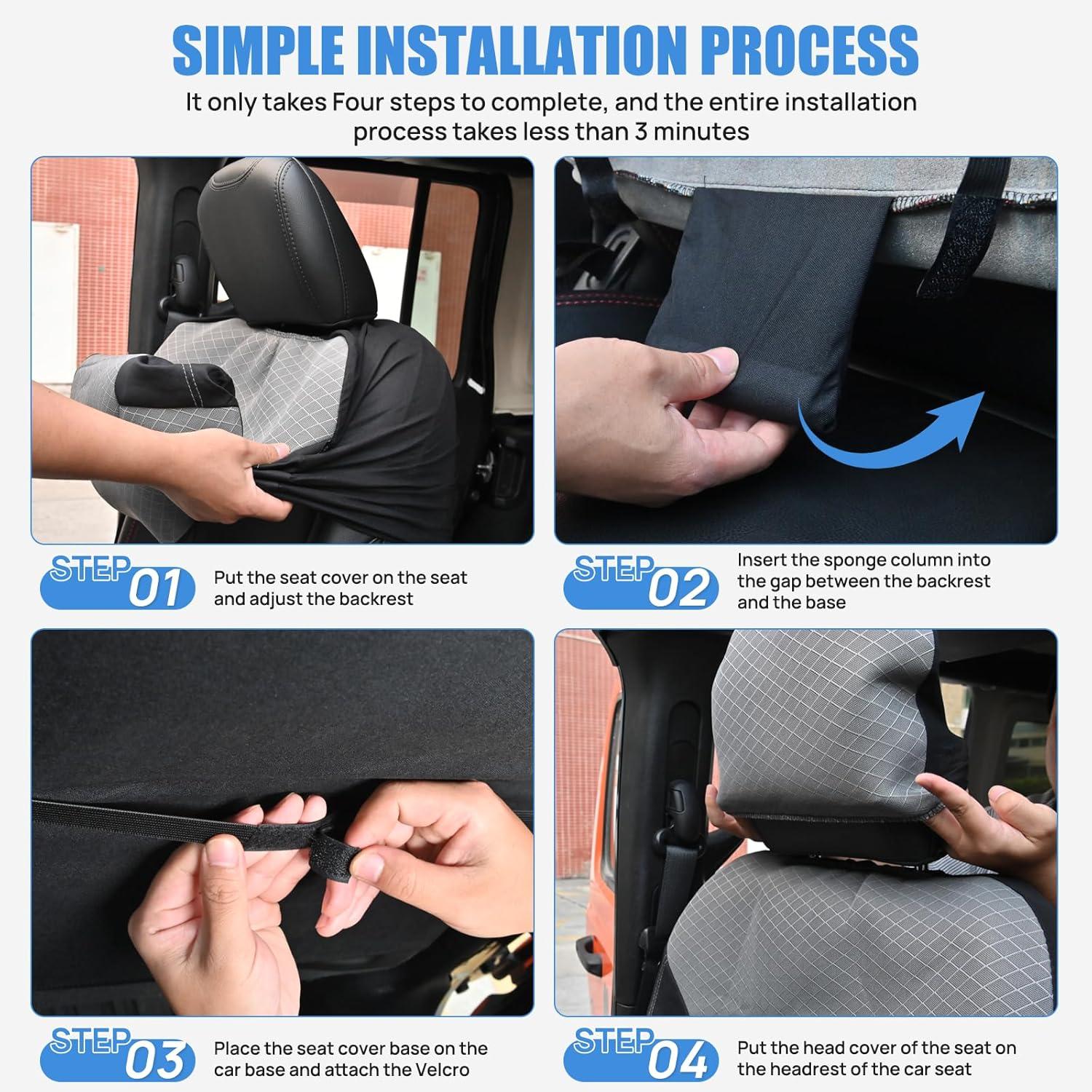 SIMPLE INSTALLATION PROCESS

It only takes Four steps to complete, and the entire installation process takes less than 3 minutes

STEP 01
Put the seat cover on the seat and adjust the backrest

STEP 02
Insert the sponge column into the gap between the backrest and the base

STEP 03
Place the seat cover base on the car base and attach the Velcro

STEP 04
Put the head cover of the seat on the headrest of the car seat