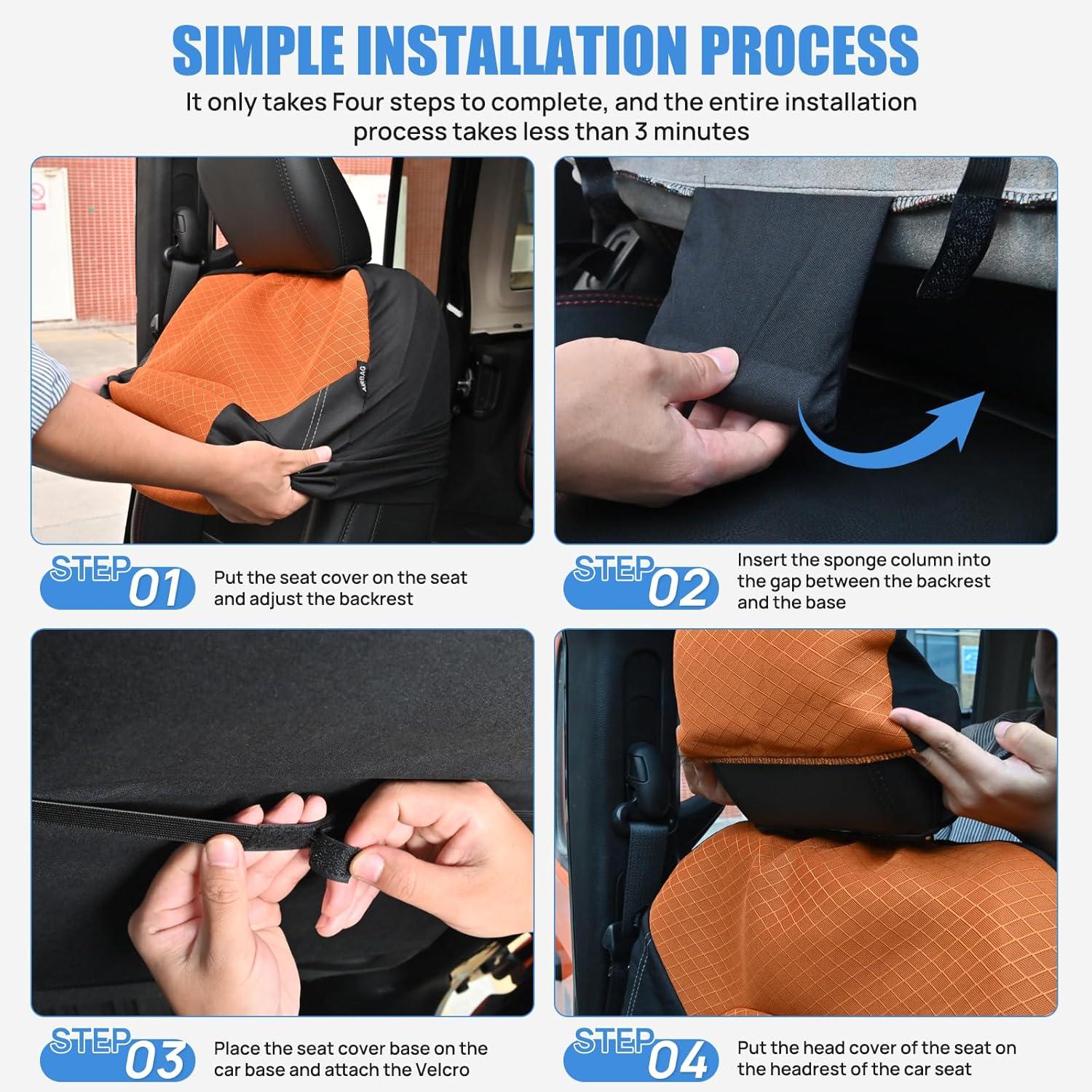 SIMPLE INSTALLATION PROCESS

It only takes Four steps to complete, and the entire installation process takes less than 3 minutes

AIRBAG

STEP 01 Put the seat cover on the seat and adjust the backrest

STEP 02 Insert the sponge column into the gap between the backrest and the base

STEP 03 Place the seat cover base on the car base and attach the Velcro

STEP 04 Put the head cover of the seat on the headrest of the car seat