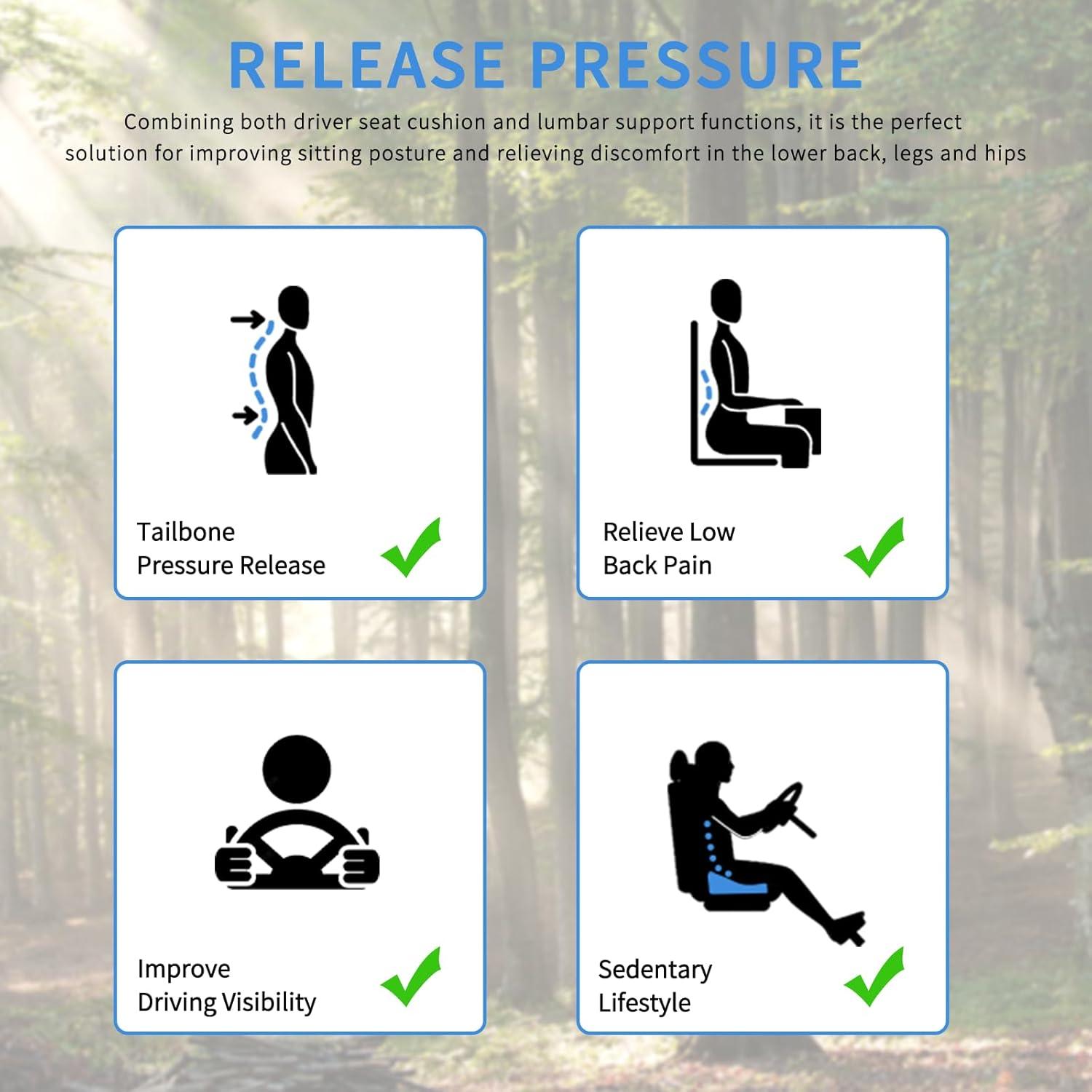 RELEASE PRESSURE

Combining both driver seat cushion and lumbar support functions, it is the perfect solution for improving sitting posture and relieving discomfort in the lower back, legs and hips

Tailbone
Pressure Release

Relieve Low
Back Pain

Improve
Driving Visibility

Sedentary
Lifestyle