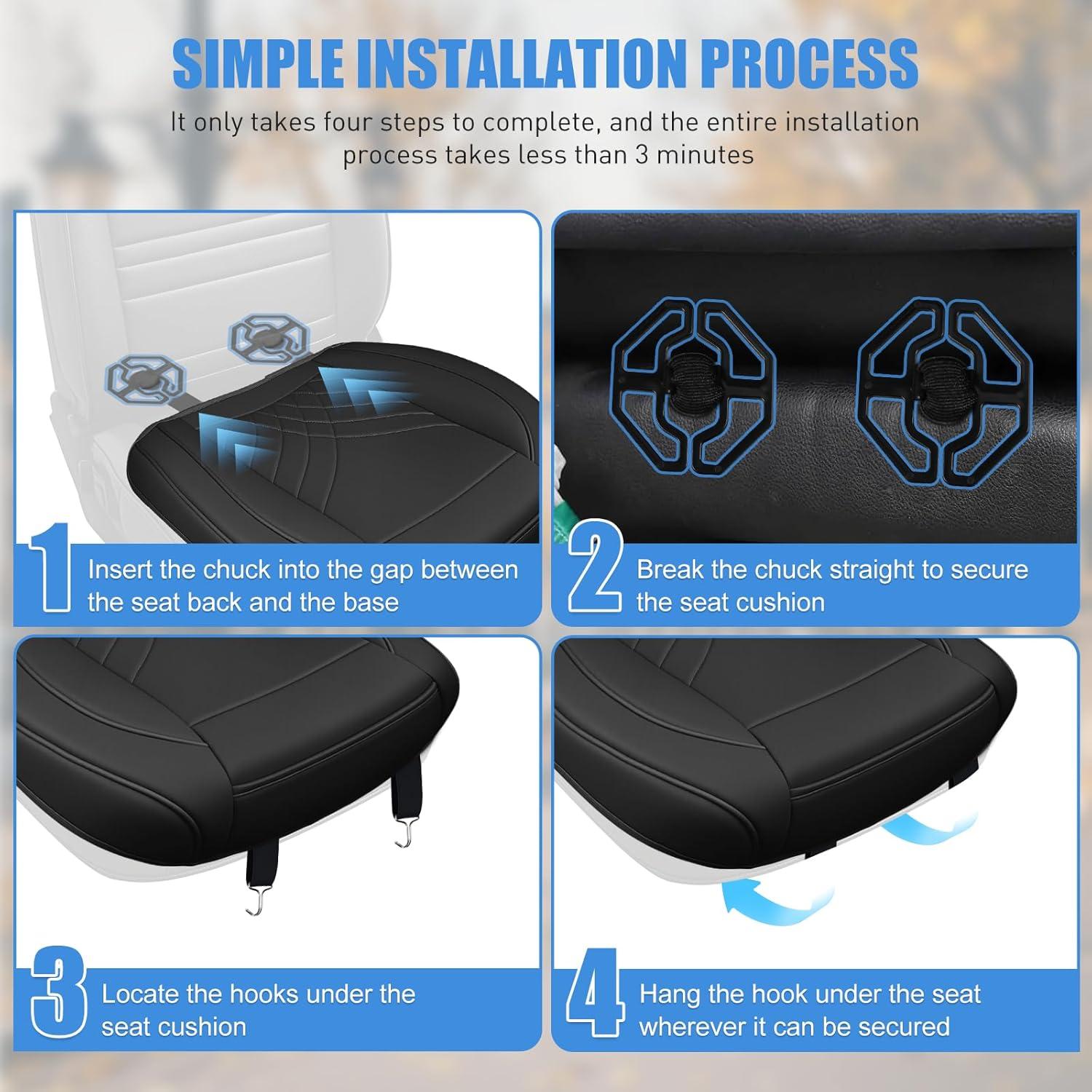 SIMPLE INSTALLATION PROCESS

It only takes four steps to complete, and the entire installation process takes less than 3 minutes

1 Insert the chuck into the gap between the seat back and the base

2 Break the chuck straight to secure the seat cushion

3 Locate the hooks under the seat cushion

4 Hang the hook under the seat wherever it can be secured