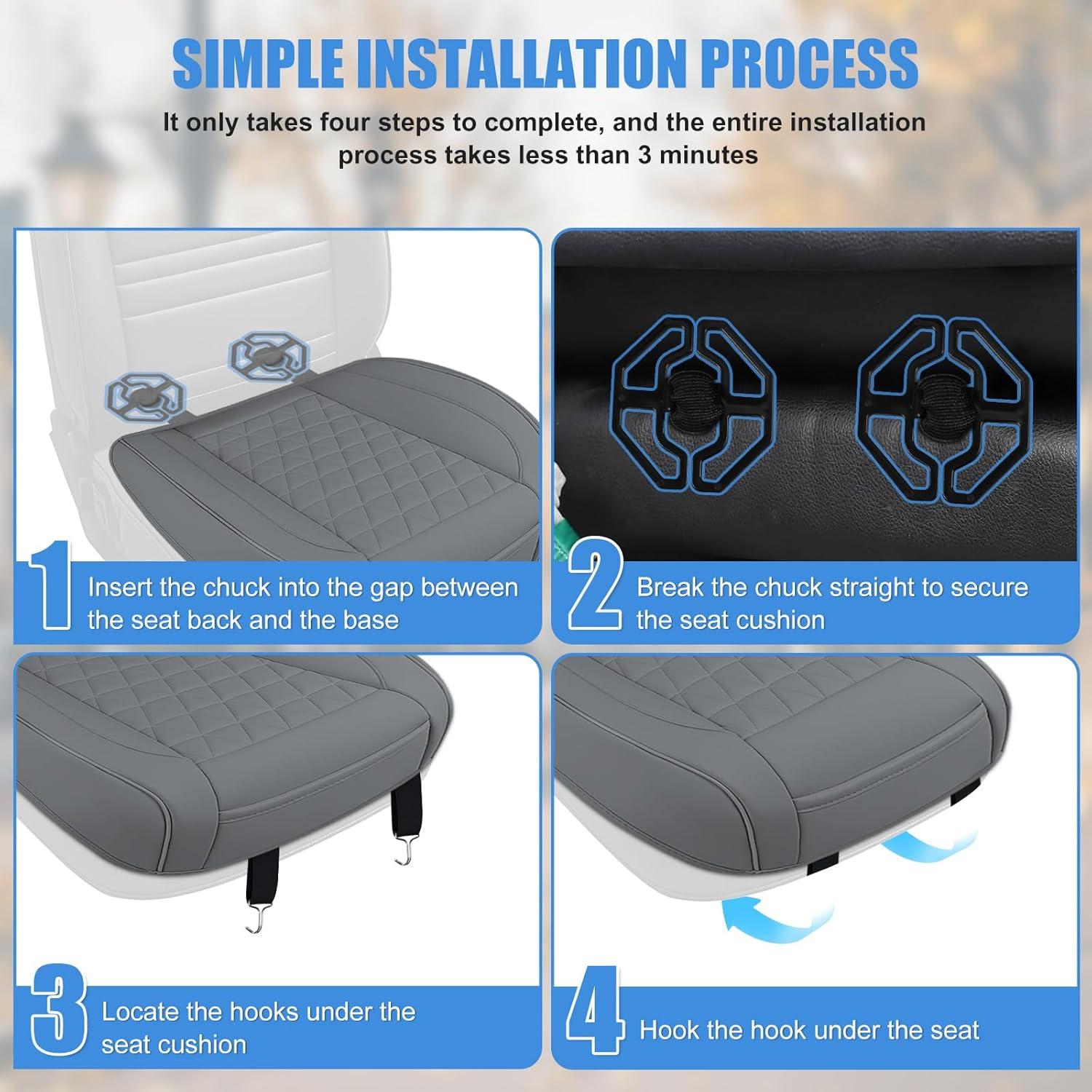 SIMPLE INSTALLATION PROCESS

It only takes four steps to complete, and the entire installation process takes less than 3 minutes

1 Insert the chuck into the gap between the seat back and the base

2 Break the chuck straight to secure the seat cushion

3 Locate the hooks under the seat cushion

4 Hook the hook under the seat